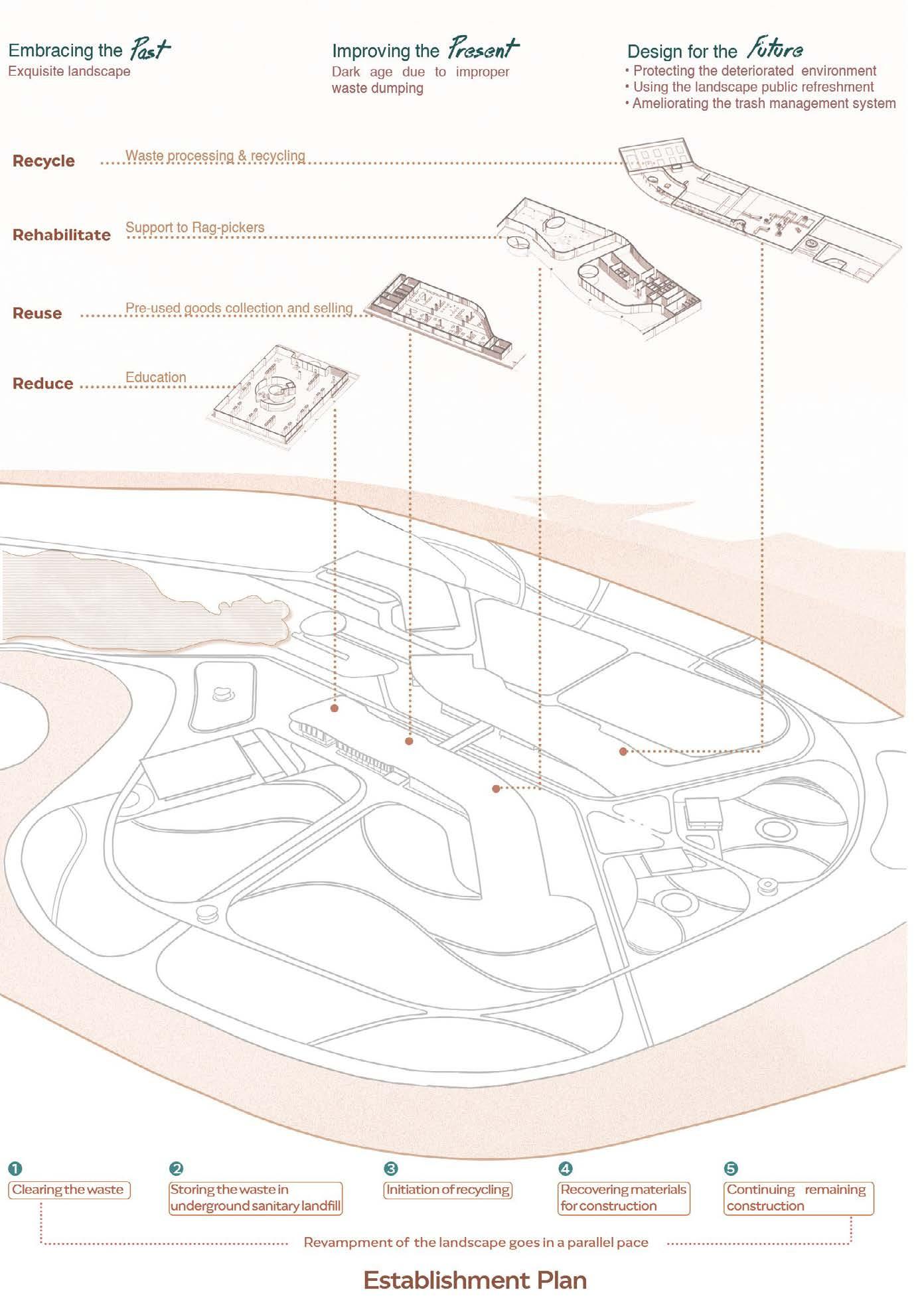 Embracing the Past
Exquisite landscape

Improving the Present
Dark age due to improper waste dumping

Design for the Future
• Protecting the deteriorated environment
• Using the landscape public refreshment
• Ameliorating the trash management system

Recycle Waste processing & recycling

Rehabilitate Support to Rag-pickers

Reuse Pre-used goods collection and selling

Reduce Education

1 Clearing the waste

2 Storing the waste in underground sanitary landfill

3 Initiation of recycling

4 Recovering materials for construction

5 Continuing remaining construction

Revampment of the landscape goes in a parallel pace

Establishment Plan