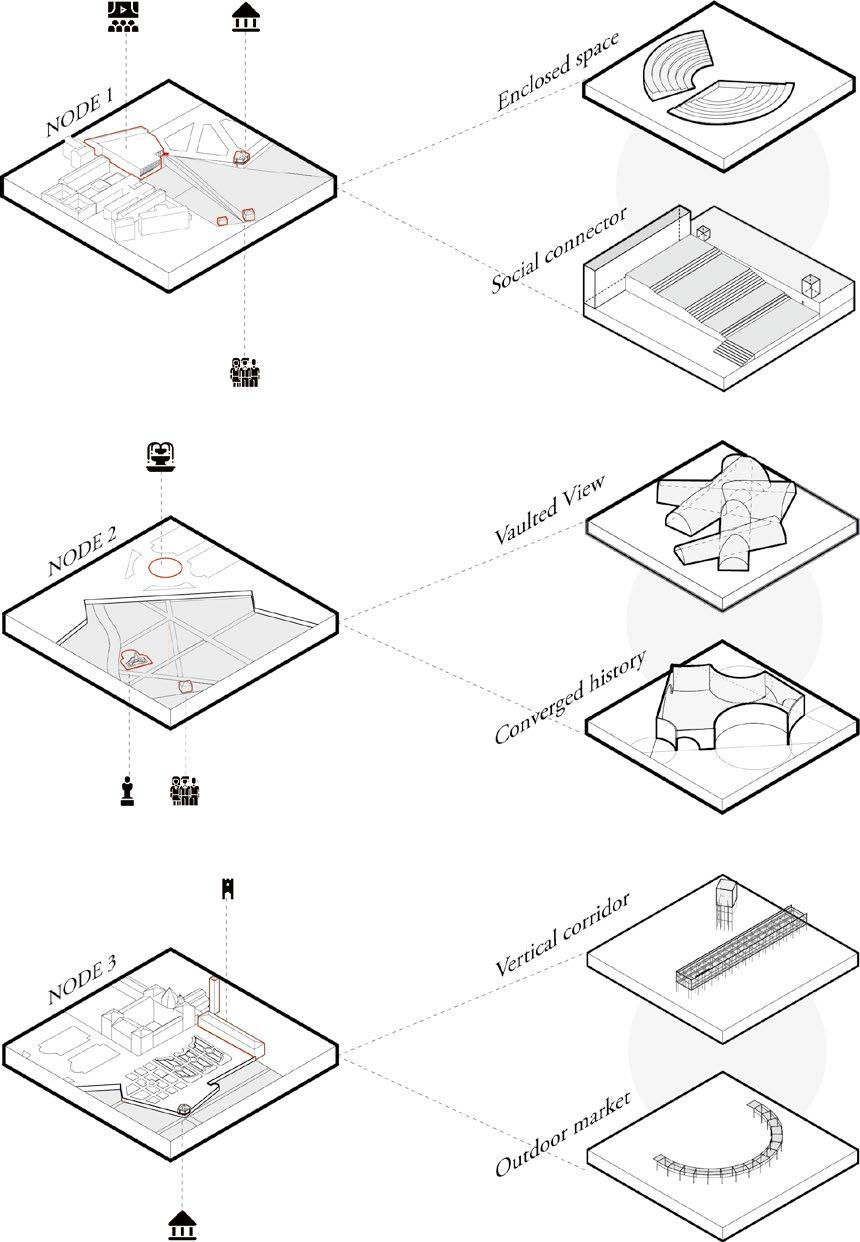 NODE 1

Enclosed space

Social connector

NODE 2

Vaulted View

Converged history

NODE 3

Vertical corridor

Outdoor market