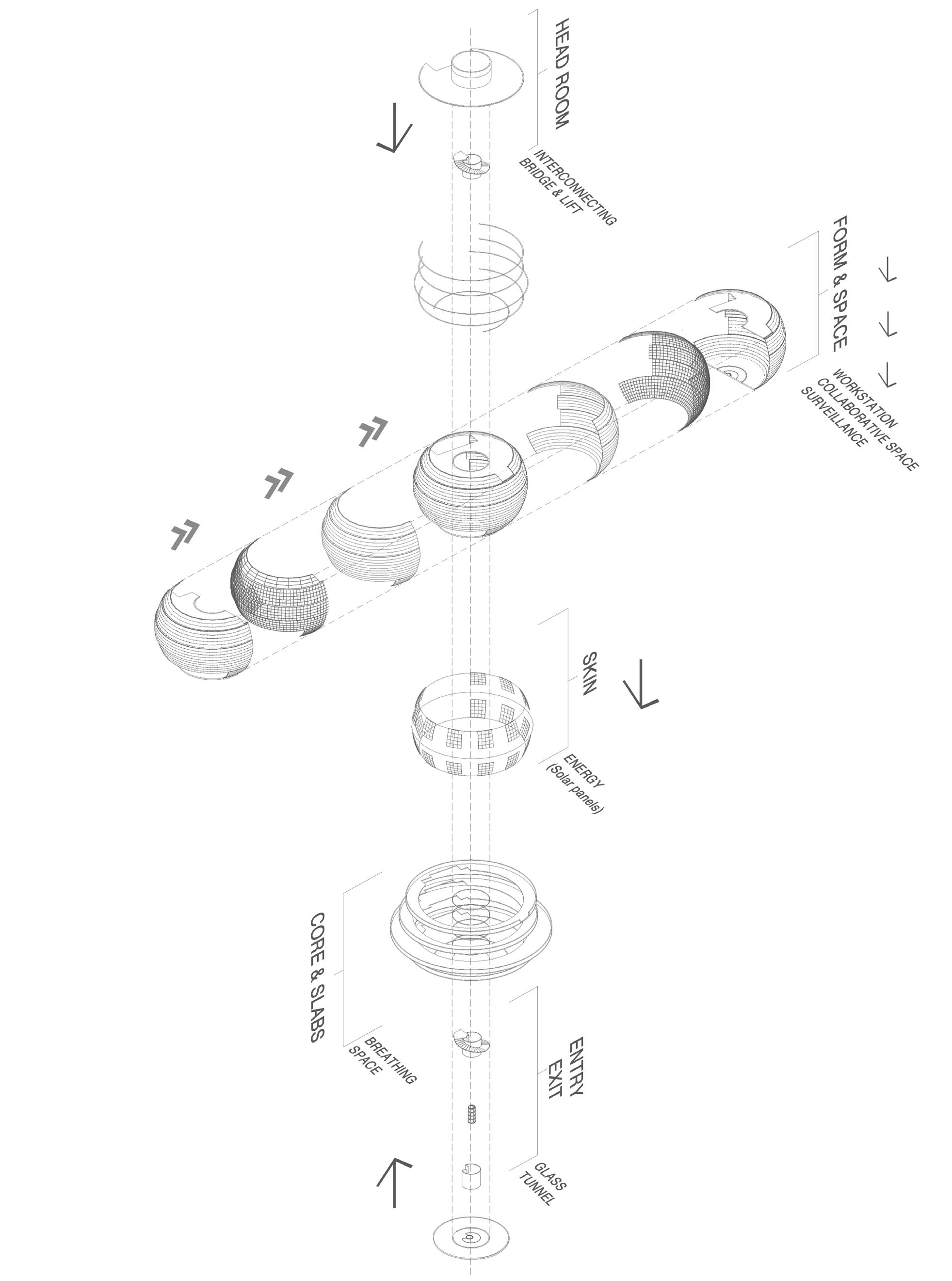 HEAD ROOM

INTERCONNECTING BRIDGE & LIFT

FORM & SPACE

WORKSTATION
COLLABORATIVE SPACE
SURVEILLANCE

SKIN

ENERGY
(Solar panels)

CORE & SLABS

BREATHING SPACE

ENTRY
EXIT

GLASS TUNNEL