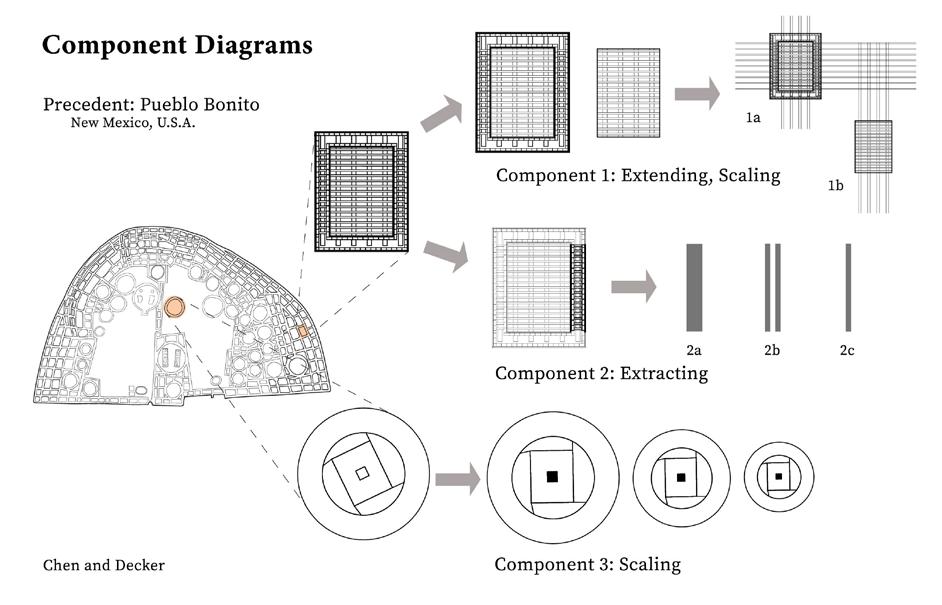 Component Diagrams

Precedent: Pueblo Bonito
New Mexico, U.S.A.

1a

1b

Component 1: Extending, Scaling

2a

2b

2c

Component 2: Extracting

Component 3: Scaling

Chen and Decker