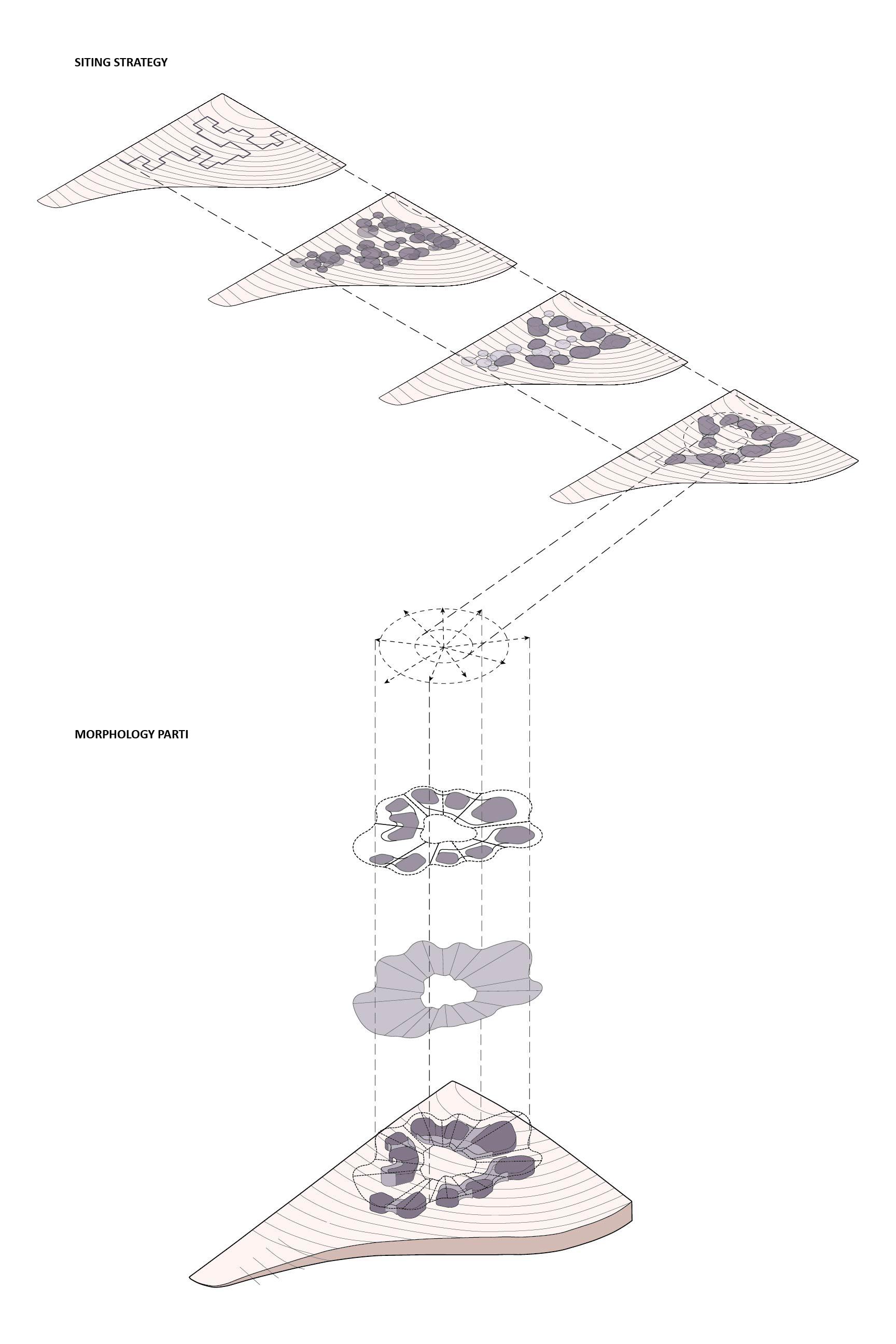 SITING STRATEGY

MORPHOLOGY PARTI