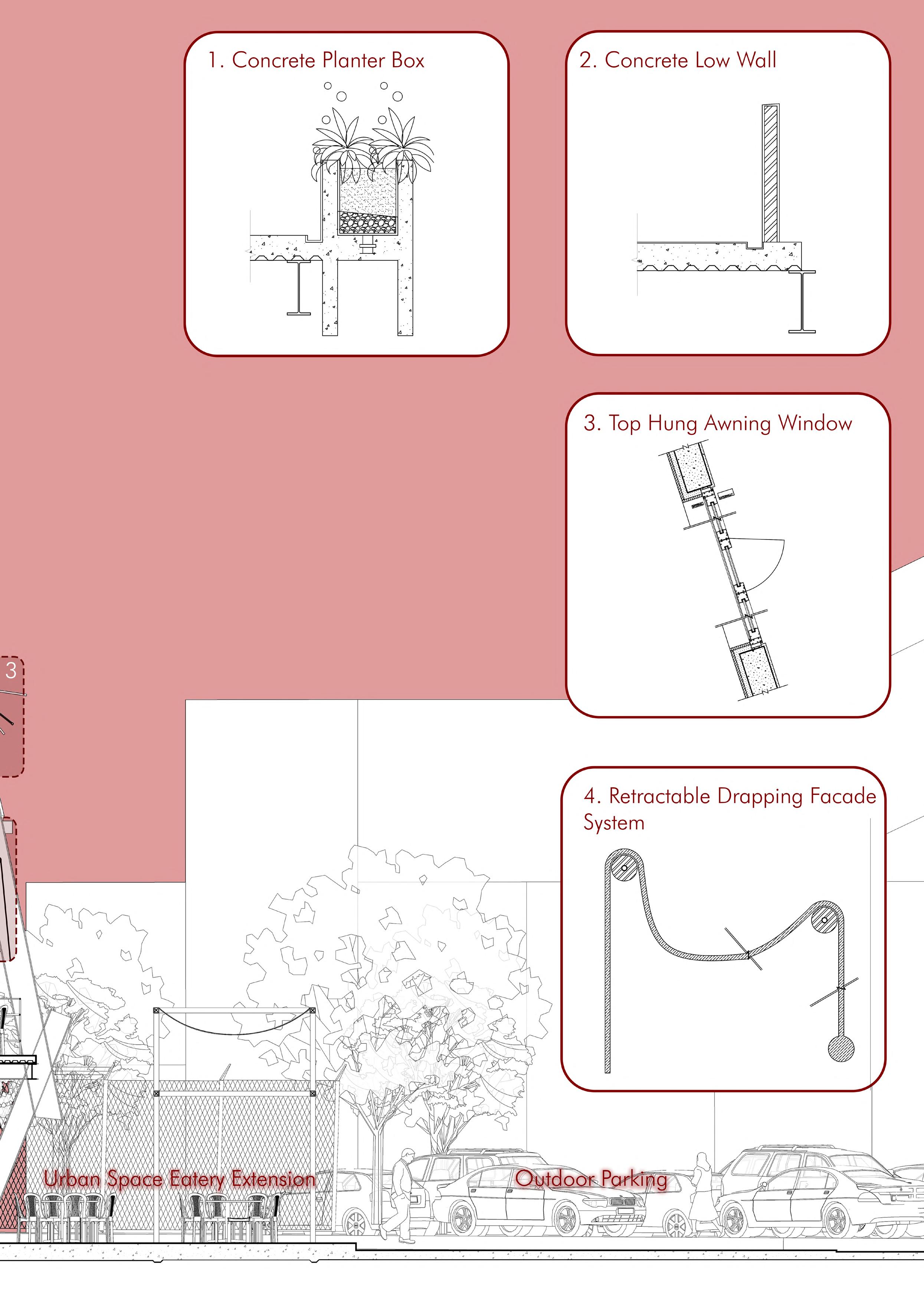 1. Concrete Planter Box

2. Concrete Low Wall

3. Top Hung Awning Window

3

4. Retractable Drapping Facade System

Urban Space Eatery Extension

Outdoor Parking