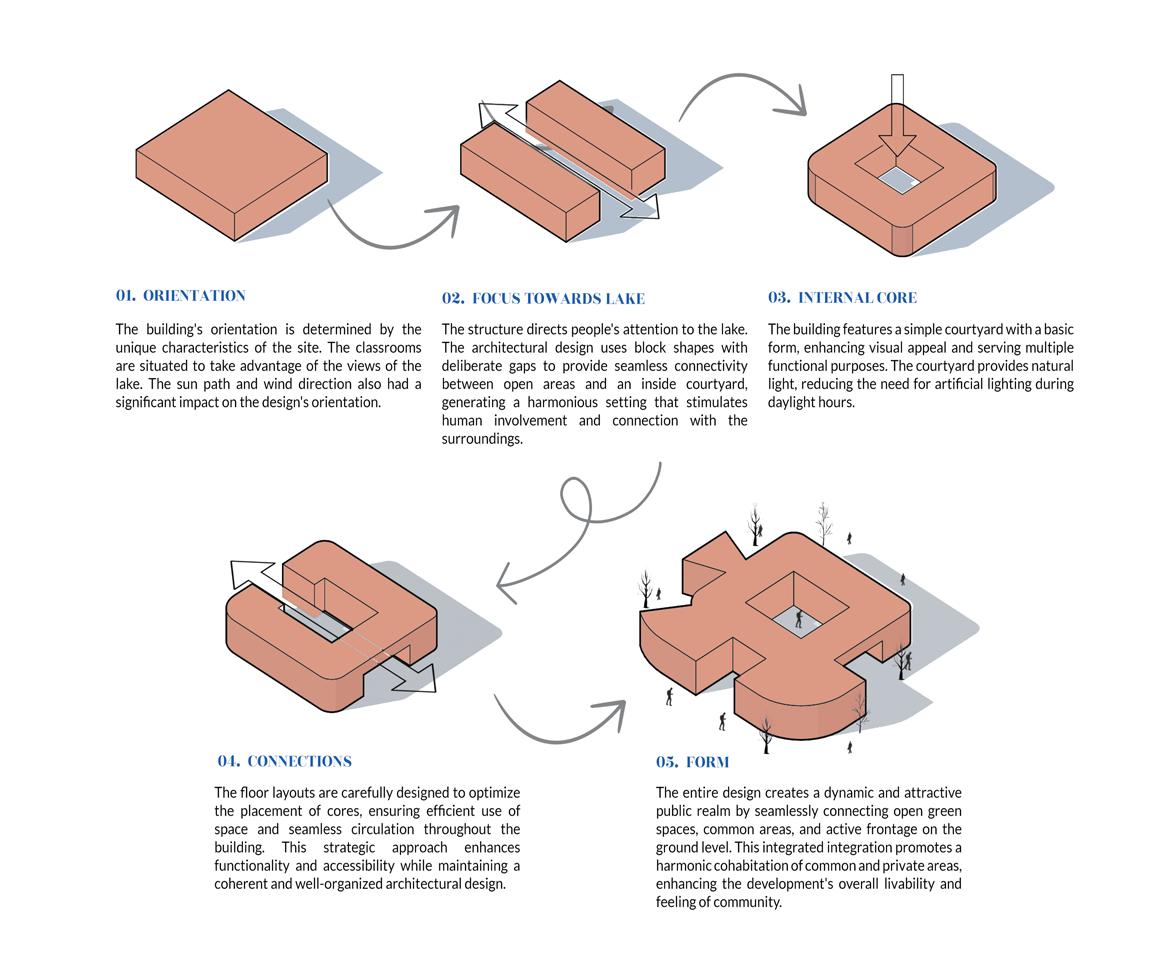 01. ORIENTATION

The building's orientation is determined by the unique characteristics of the site. The classrooms are situated to take advantage of the views of the lake. The sun path and wind direction also had a significant impact on the design's orientation.

02. FOCUS TOWARDS LAKE

The structure directs people's attention to the lake. The architectural design uses block shapes with deliberate gaps to provide seamless connectivity between open areas and an inside courtyard, generating a harmonious setting that stimulates human involvement and connection with the surroundings.

03. INTERNAL CORE

The building features a simple courtyard with a basic form, enhancing visual appeal and serving multiple functional purposes. The courtyard provides natural light, reducing the need for artificial lighting during daylight hours.

04. CONNECTIONS

The floor layouts are carefully designed to optimize the placement of cores, ensuring efficient use of space and seamless circulation throughout the building. This strategic approach enhances functionality and accessibility while maintaining a coherent and well-organized architectural design.

05. FORM

The entire design creates a dynamic and attractive public realm by seamlessly connecting open green spaces, common areas, and active frontage on the ground level. This integrated integration promotes a harmonic cohabitation of common and private areas, enhancing the development's overall livability and feeling of community.