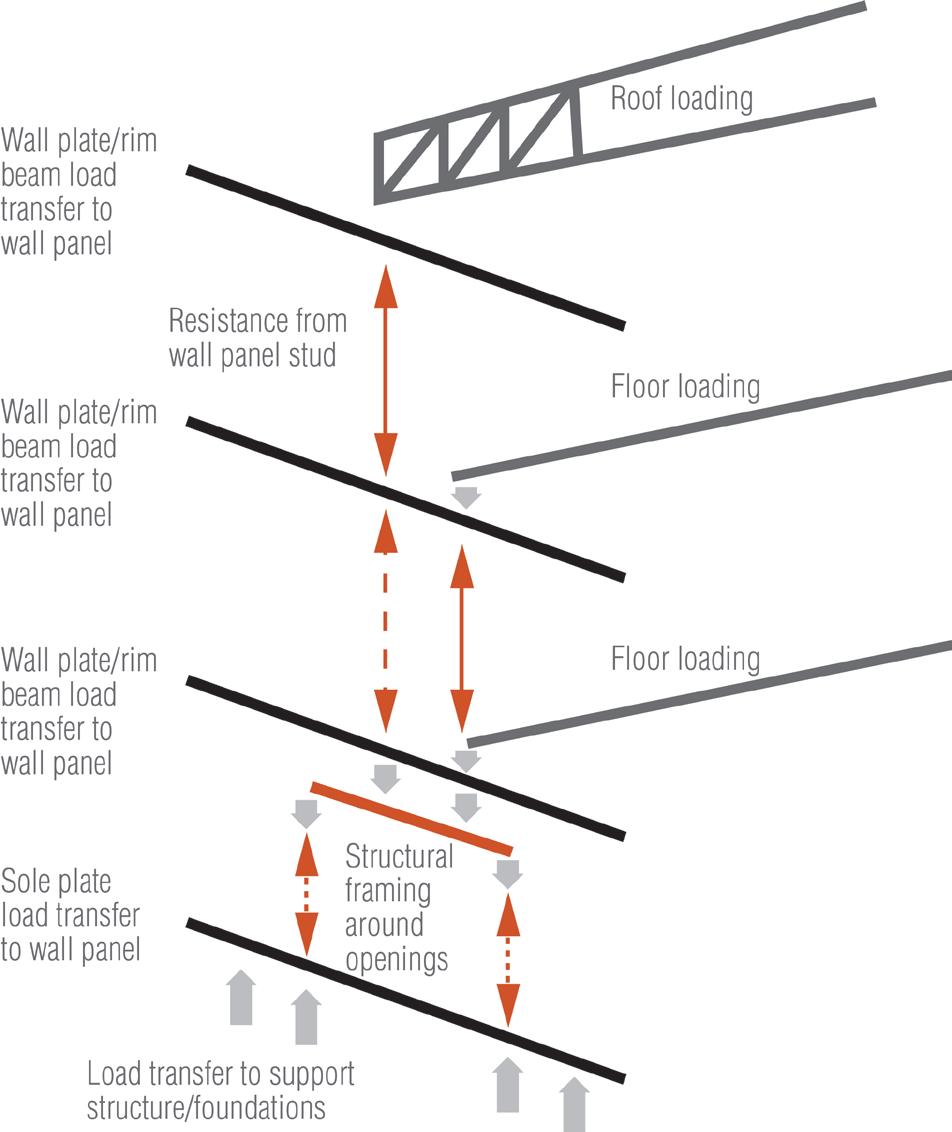 Roof loading

Wall plate/rim beam load transfer to wall panel

Resistance from wall panel stud

Floor loading

Wall plate/rim beam load transfer to wall panel

Floor loading

Wall plate/rim beam load transfer to wall panel

Structural framing around openings

Sole plate load transfer to wall panel

Load transfer to support structure/foundations