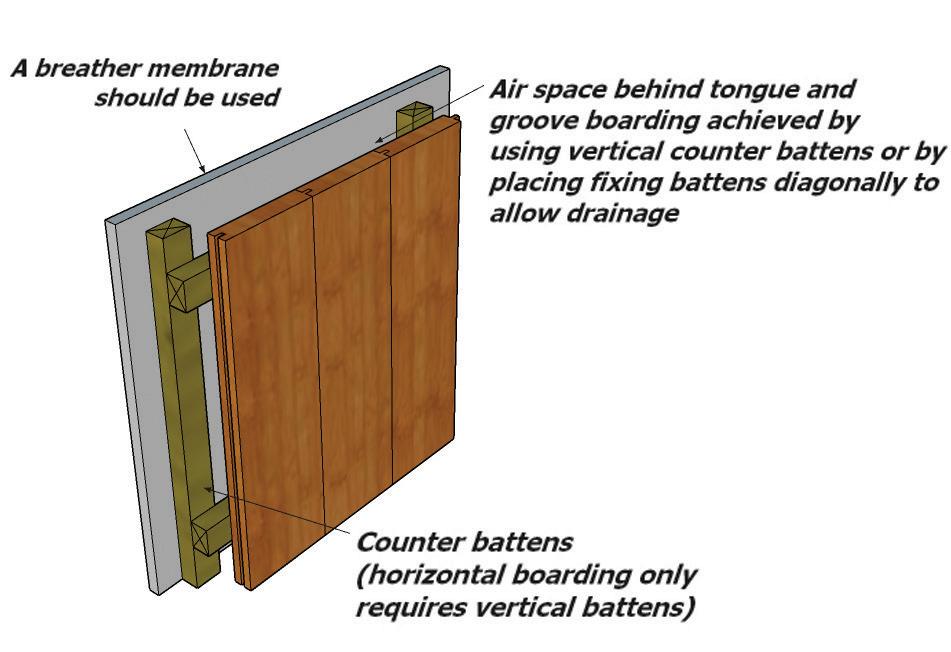 A breather membrane should be used

Air space behind tongue and groove boarding achieved by using vertical counter battens or by placing fixing battens diagonally to allow drainage

Counter battens (horizontal boarding only requires vertical battens)