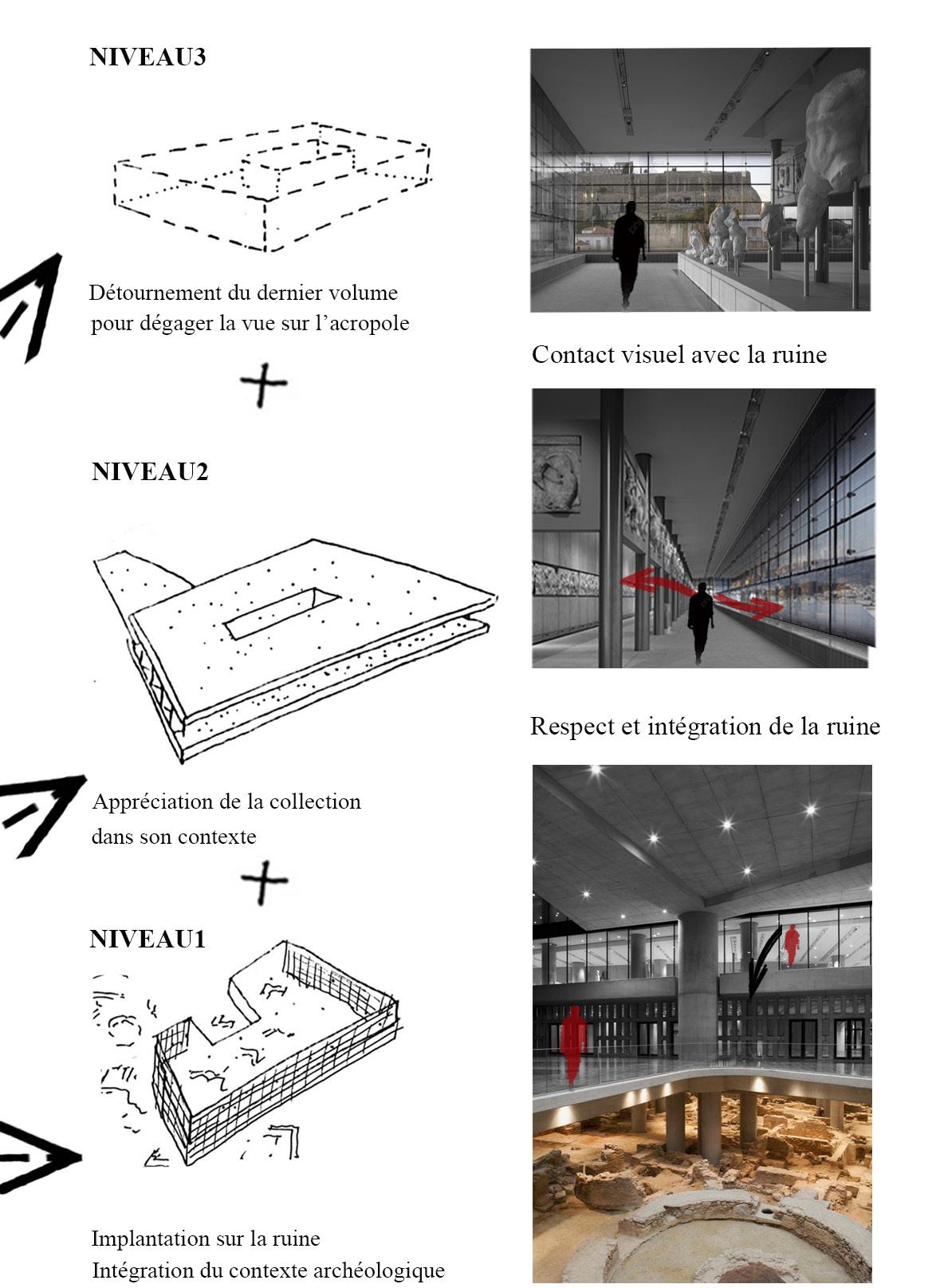 NIVEAU3

Détournement du dernier volume pour dégager la vue sur l'acropole

+

NIVEAU2

Appréciation de la collection dans son contexte

+

NIVEAU1

Implantation sur la ruine
Intégration du contexte archéologique

Contact visuel avec la ruine

Respect et intégration de la ruine