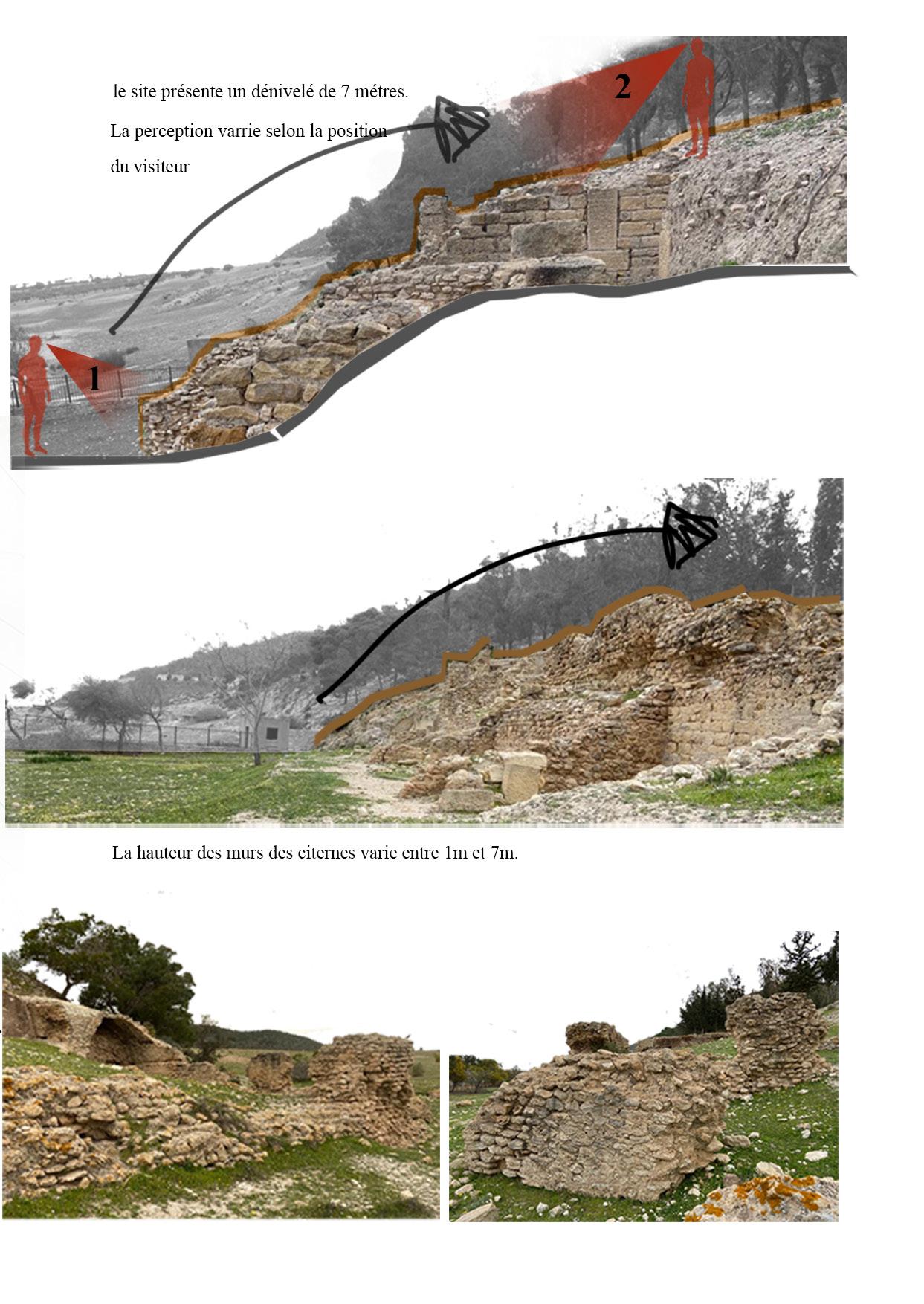 le site présente un dénivelé de 7 métres.

La perception varrie selon la position du visiteur

2

1

La hauteur des murs des citernes varie entre 1m et 7m.