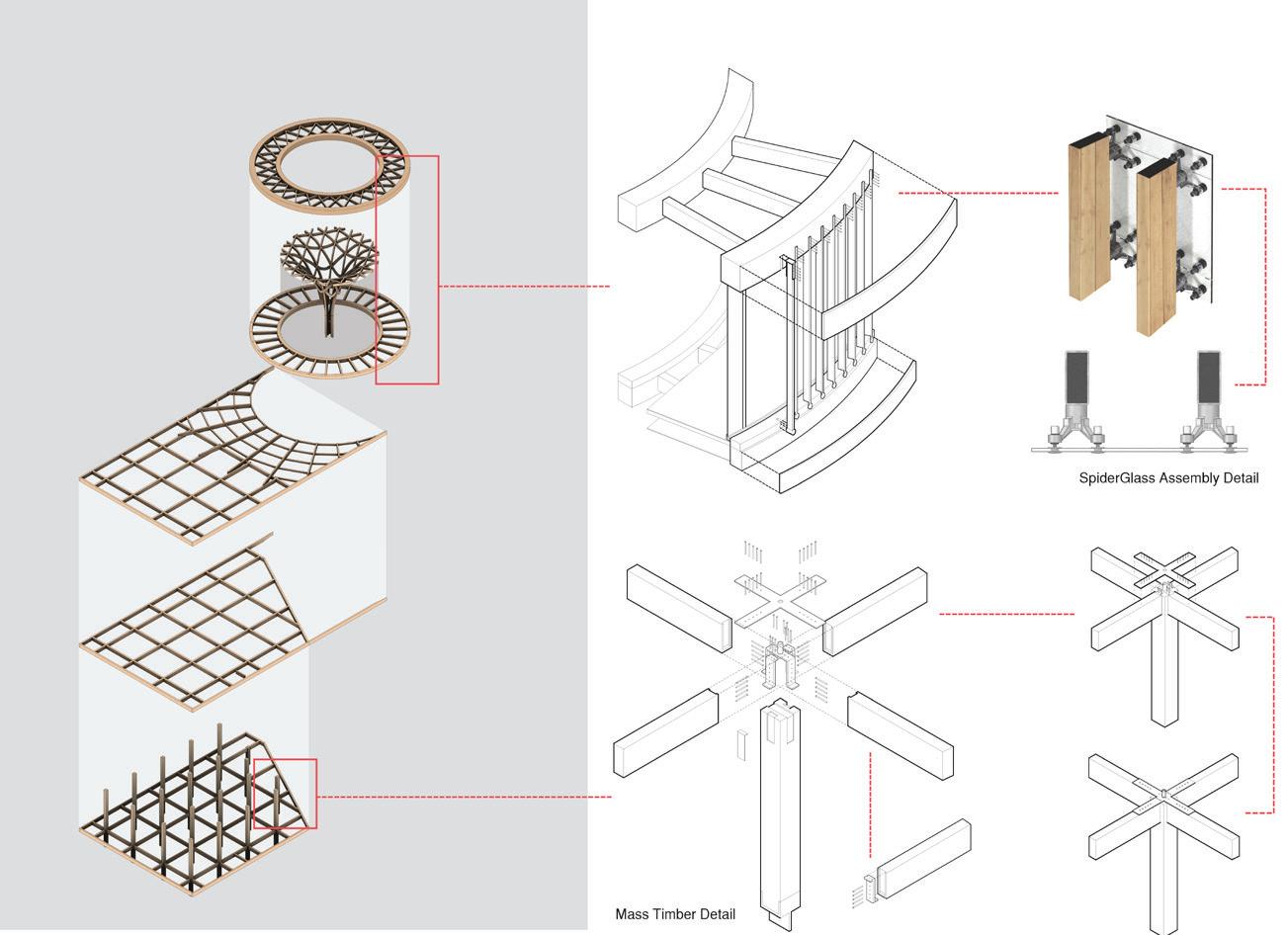 SpiderGlass Assembly Detail

Mass Timber Detail