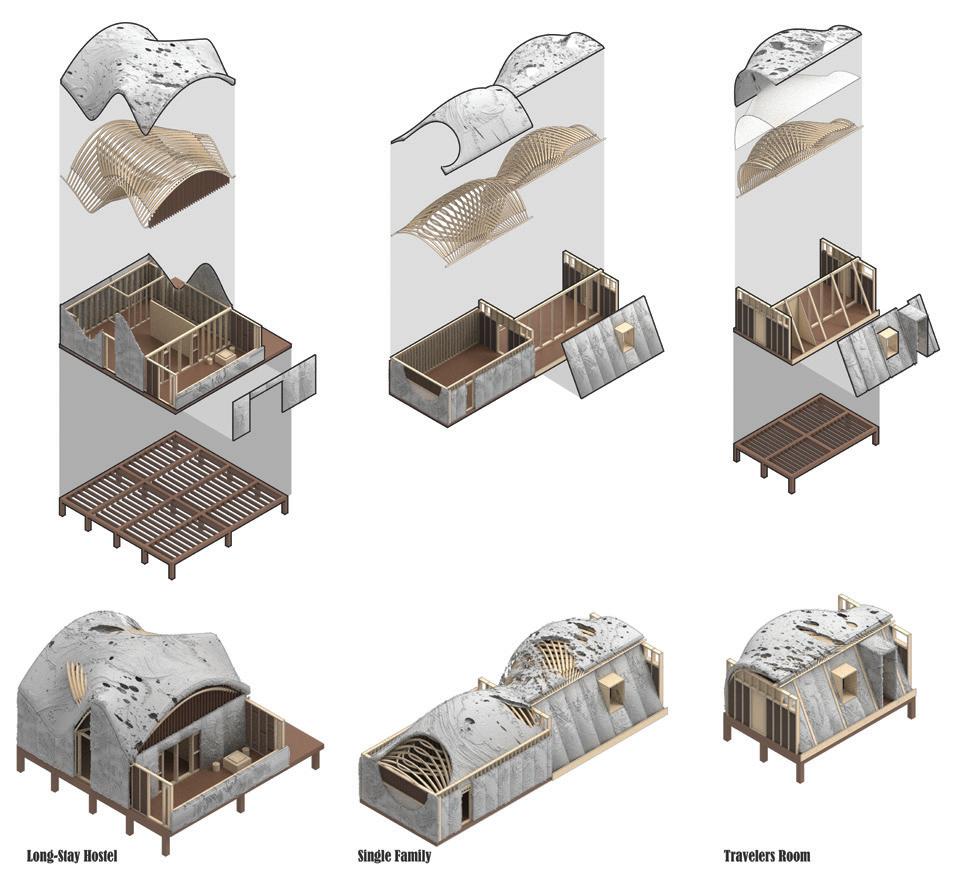 Long-Stay Hostel

Single Family

Travelers Room