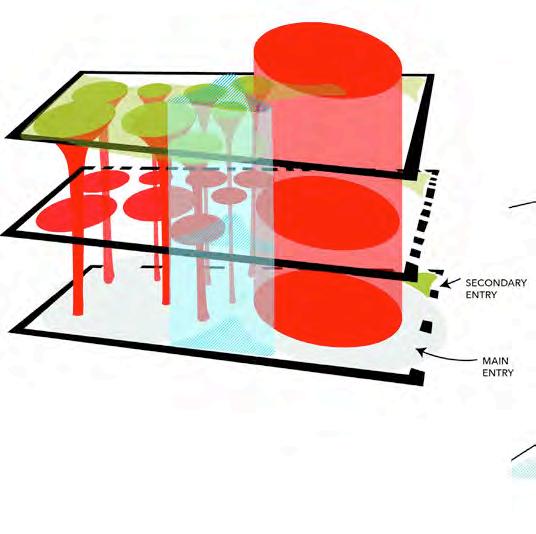 SECONDARY
ENTRY

MAIN
ENTRY