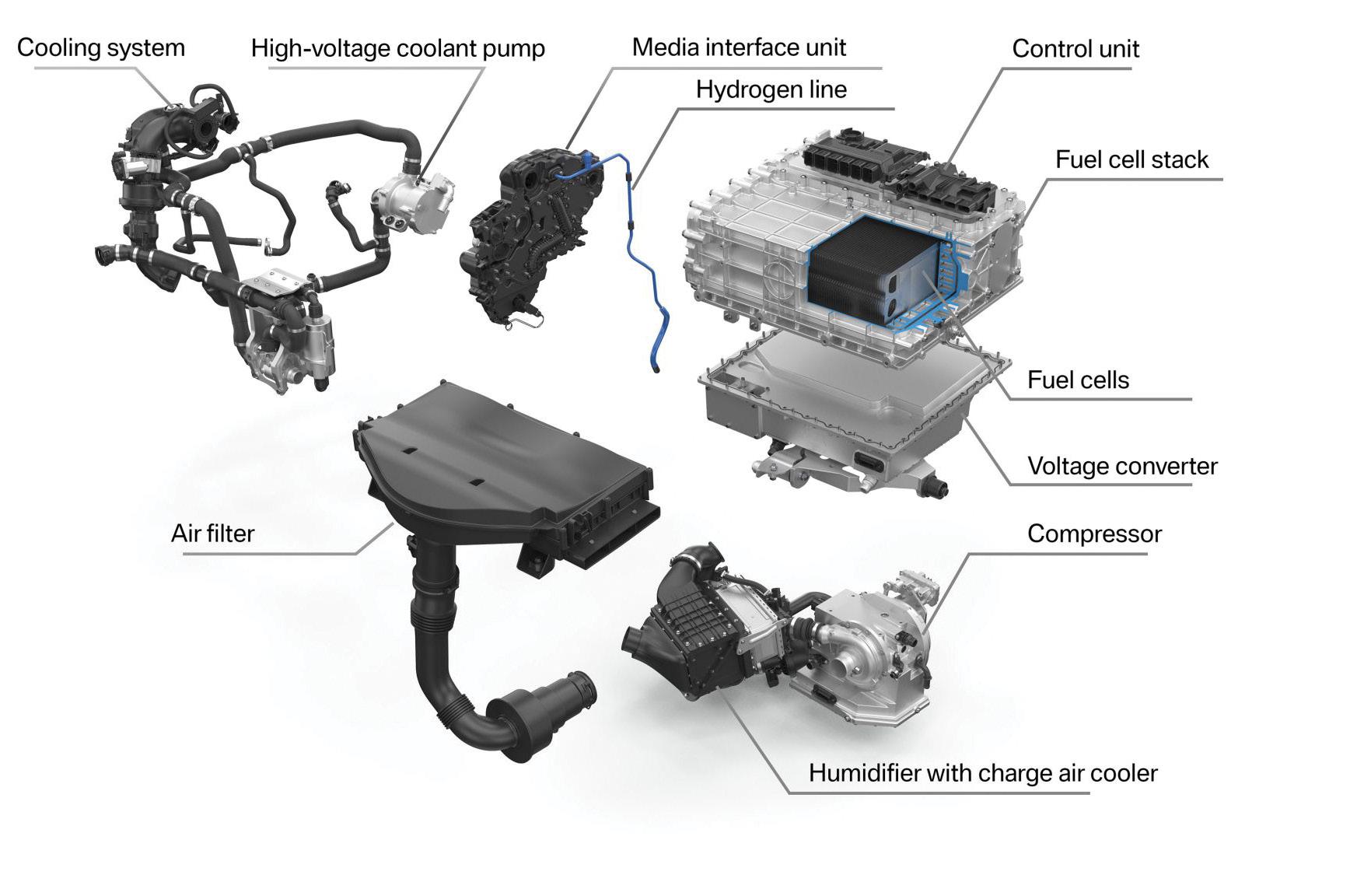 Cooling system

High-voltage coolant pump

Media interface unit

Hydrogen line

Control unit

Fuel cell stack

Fuel cells

Voltage converter

Air filter

Compressor

Humidifier with charge air cooler