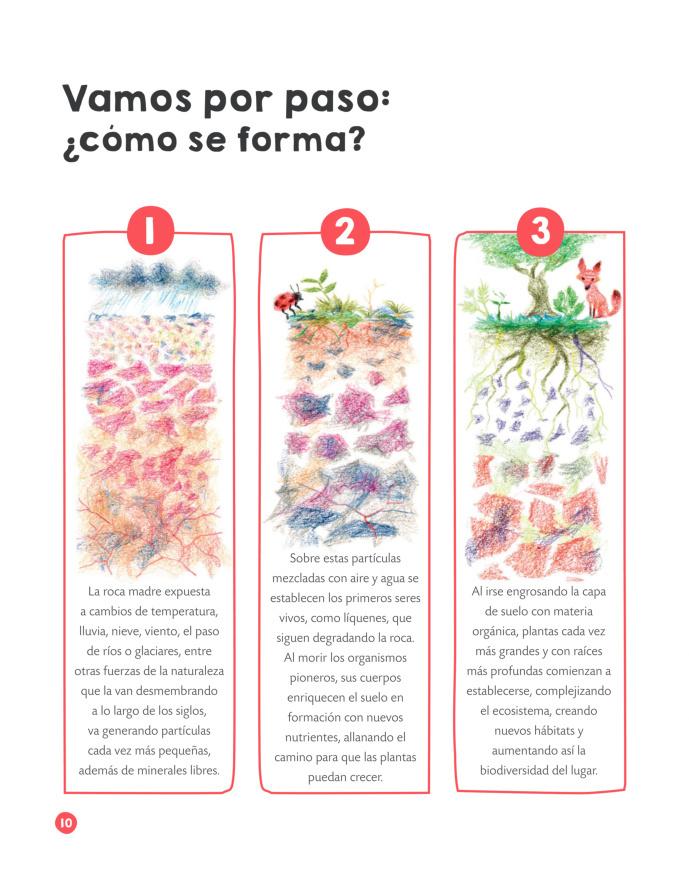 Vamos por paso: ¿cómo se forma?

1

La roca madre expuesta a cambios de temperatura, lluvia, nieve, viento, el paso de ríos o glaciares, entre otras fuerzas de la naturaleza que la van desmembrando a lo largo de los siglos, va generando partículas cada vez más pequeñas, además de minerales libres.

2

Sobre estas partículas mezcladas con aire y agua se establecen los primeros seres vivos, como líquenes, que siguen degradando la roca. Al morir los organismos pioneros, sus cuerpos enriquecen el suelo en formación con nuevos nutrientes, allanando el camino para que las plantas puedan crecer.

3

Al irse engrosando la capa de suelo con materia orgánica, plantas cada vez más grandes y con raíces más profundas comienzan a establecerse, complejizando el ecosistema, creando nuevos hábitats y aumentando así la biodiversidad del lugar.

10