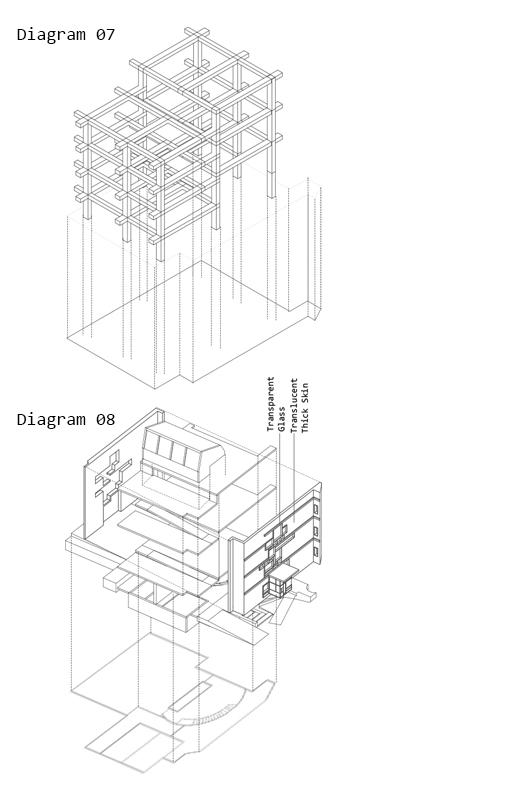 Diagram 07

Diagram 08

Transparent Glass

Translucent Thick Skin