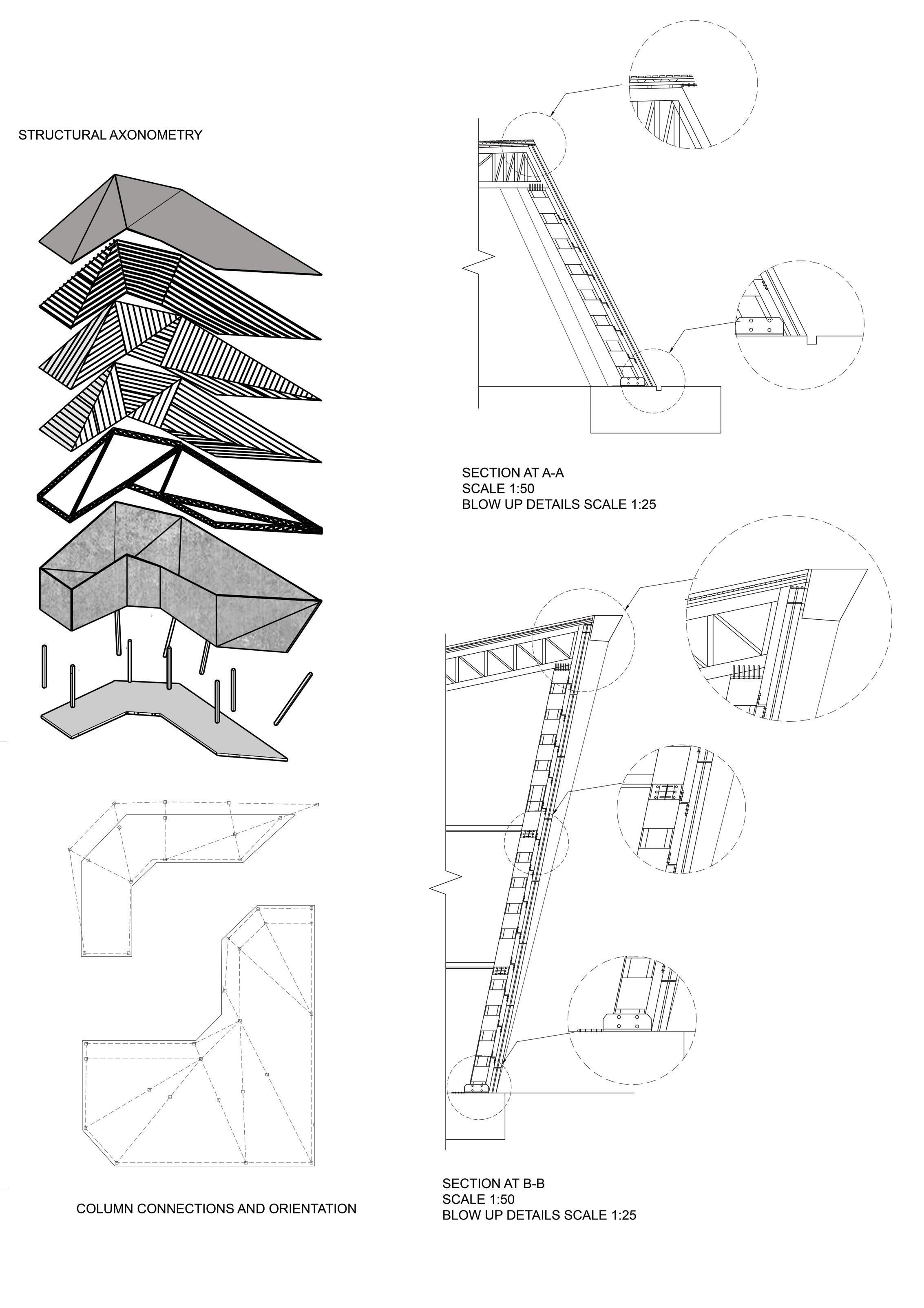 STRUCTURAL AXONOMETRY

COLUMN CONNECTIONS AND ORIENTATION

SECTION AT A-A
SCALE 1:50
BLOW UP DETAILS SCALE 1:25

SECTION AT B-B
SCALE 1:50
BLOW UP DETAILS SCALE 1:25