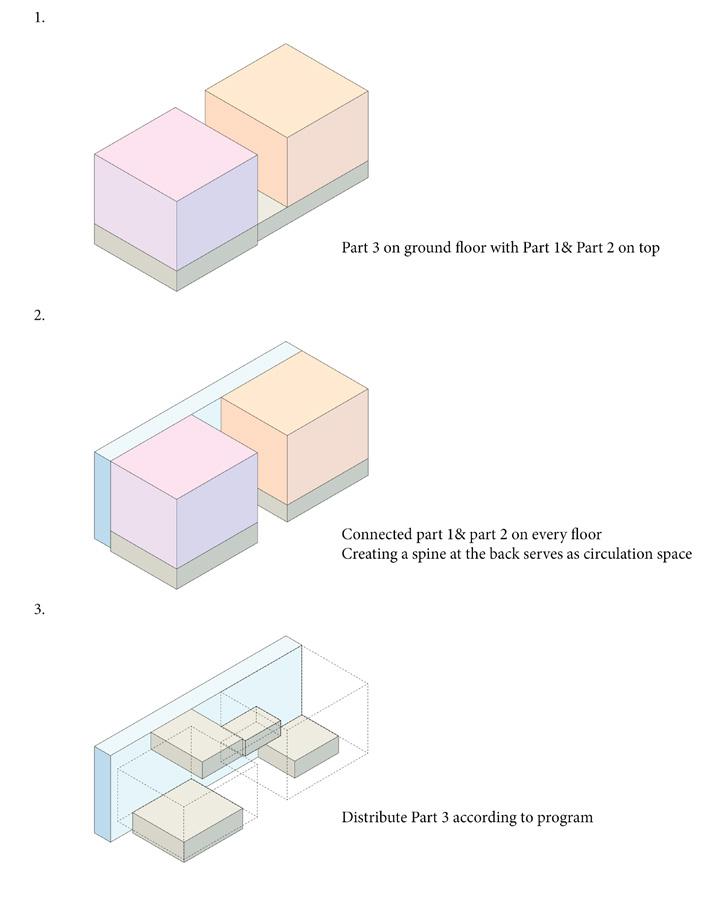 1.

Part 3 on ground floor with Part 1& Part 2 on top

2.

Connected part 1& part 2 on every floor
Creating a spine at the back serves as circulation space

3.

Distribute Part 3 according to program