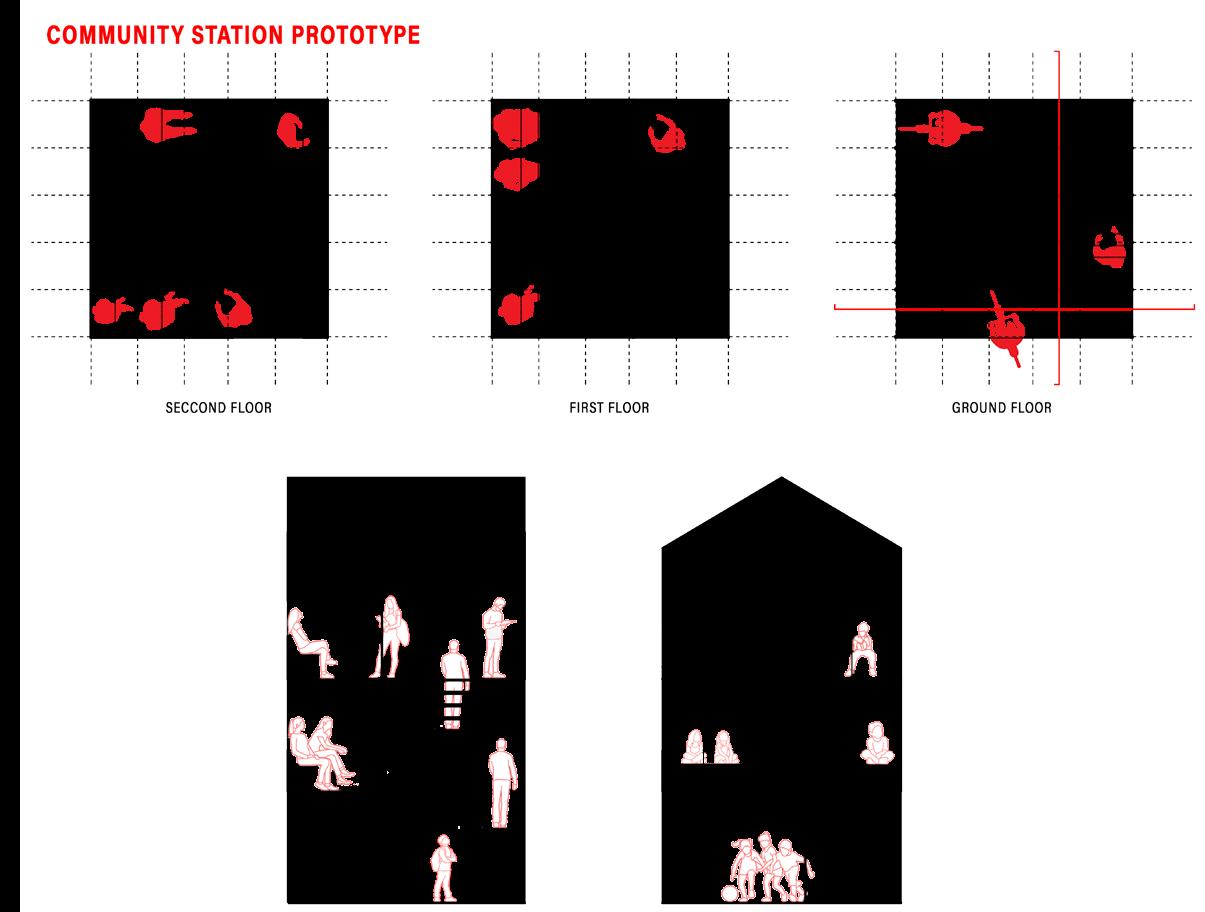 COMMUNITY STATION PROTOTYPE

SECCOND FLOOR

FIRST FLOOR

GROUND FLOOR