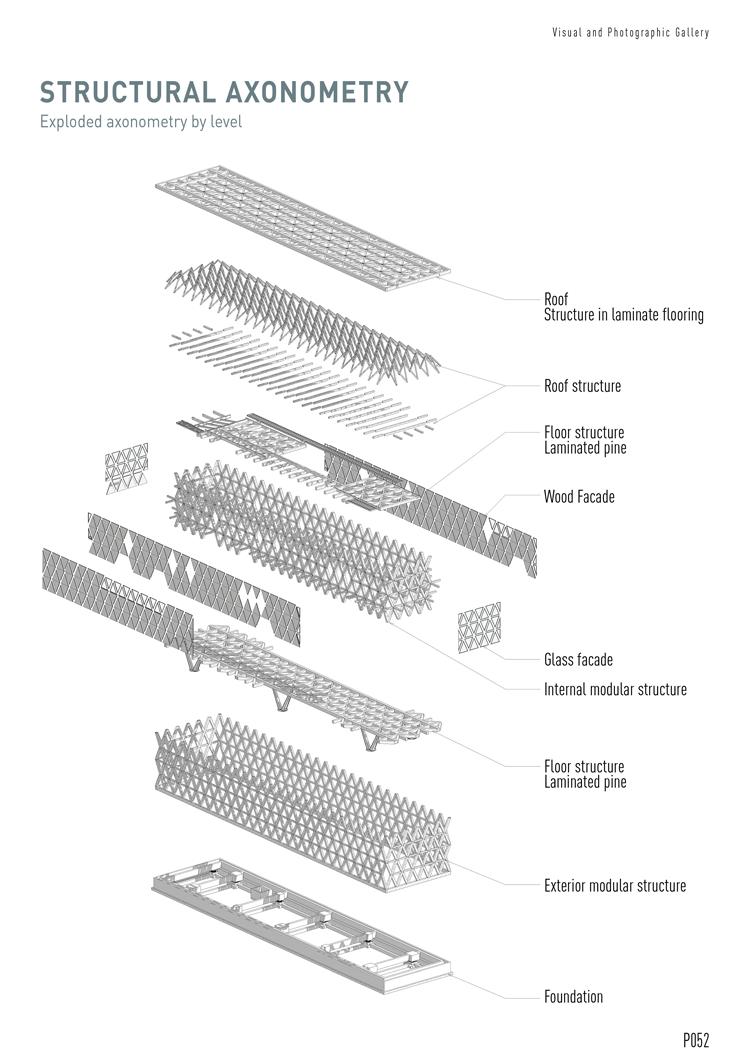 Visual and Photographic Gallery

STRUCTURAL AXONOMETRY
Exploded axonometry by level

Roof
Structure in laminate flooring

Roof structure

Floor structure
Laminated pine

Wood Facade

Glass facade

Internal modular structure

Floor structure
Laminated pine

Exterior modular structure

Foundation

P052