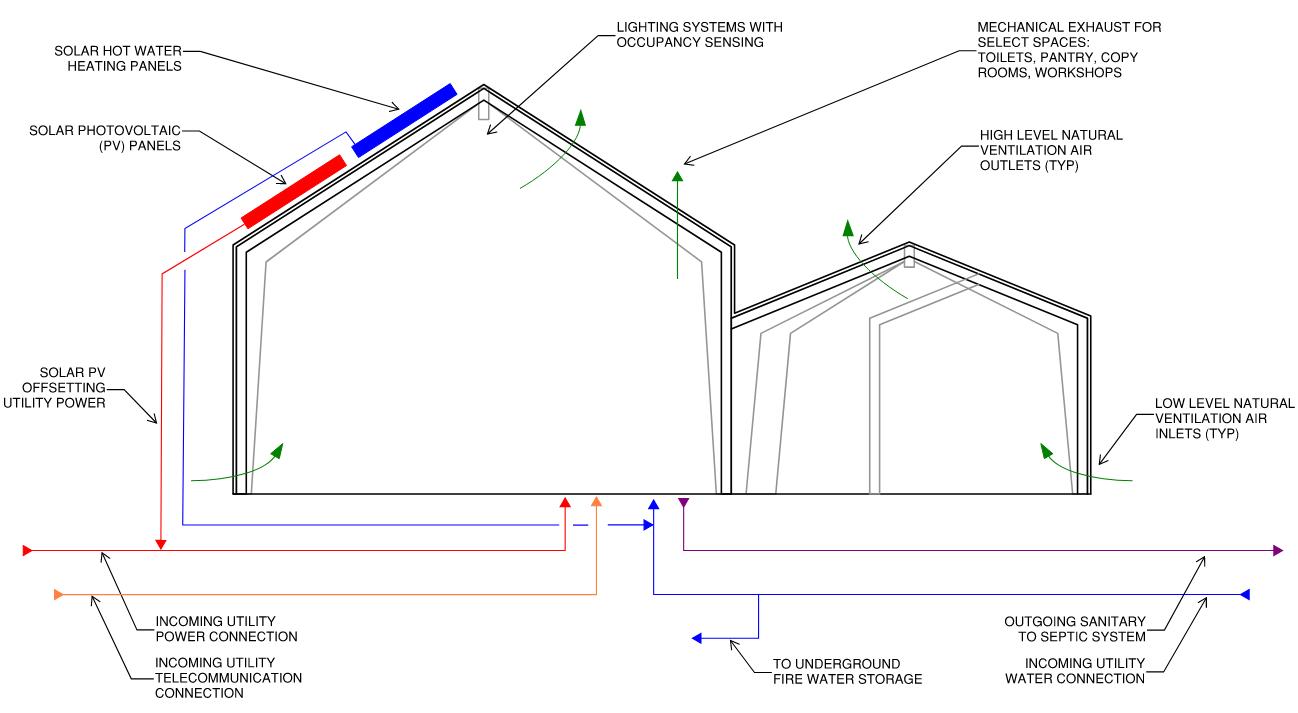 SOLAR HOT WATER HEATING PANELS

SOLAR PHOTOVOLTAIC (PV) PANELS

LIGHTING SYSTEMS WITH OCCUPANCY SENSING

MECHANICAL EXHAUST FOR SELECT SPACES: TOILETS, PANTRY, COPY ROOMS, WORKSHOPS

HIGH LEVEL NATURAL VENTILATION AIR OUTLETS (TYP)

SOLAR PV OFFSETTING UTILITY POWER

LOW LEVEL NATURAL VENTILATION AIR INLETS (TYP)

INCOMING UTILITY POWER CONNECTION

INCOMING UTILITY TELECOMMUNICATION CONNECTION

TO UNDERGROUND FIRE WATER STORAGE

OUTGOING SANITARY TO SEPTIC SYSTEM

INCOMING UTILITY WATER CONNECTION