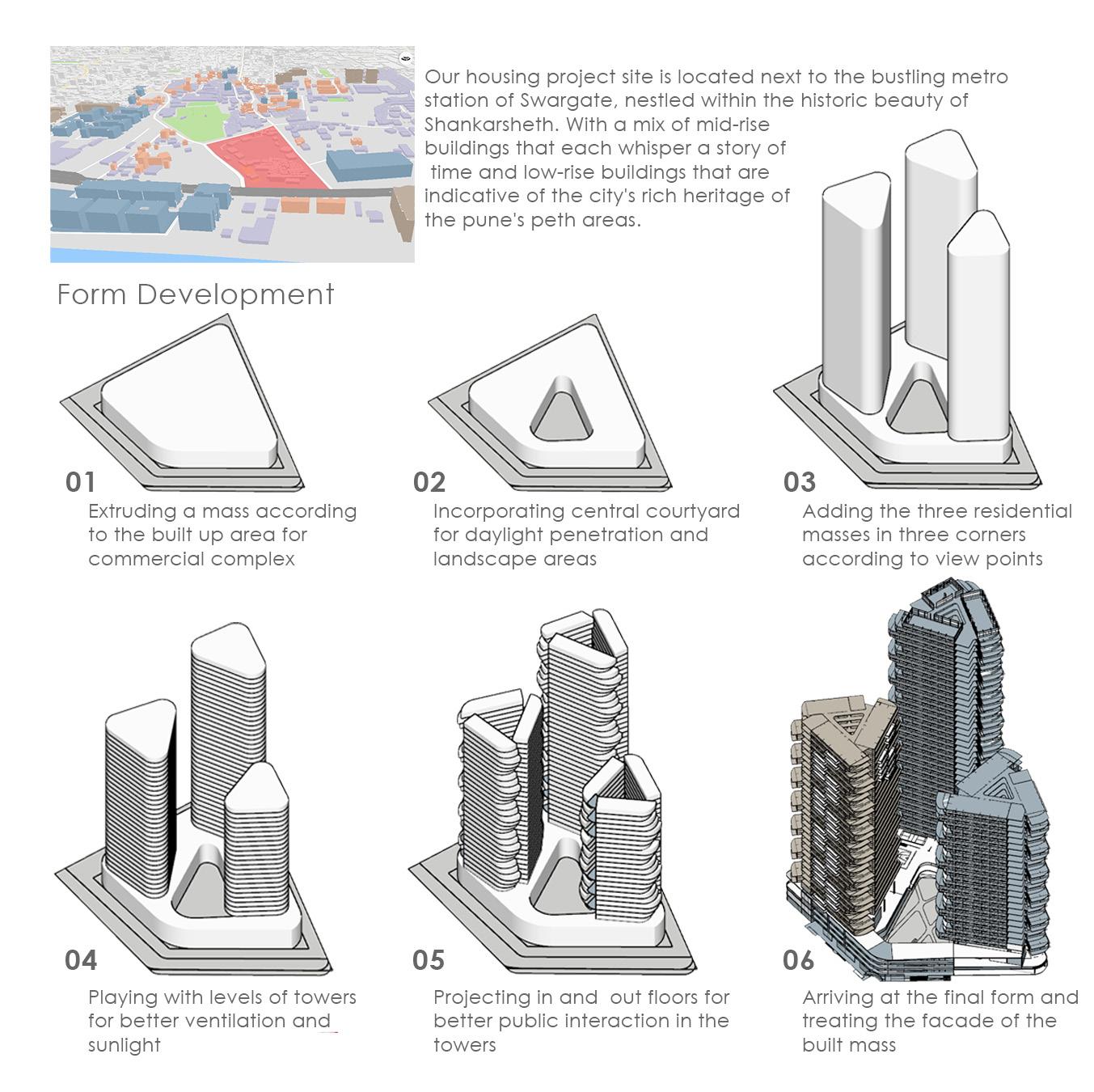 Our housing project site is located next to the bustling metro station of Swargate, nestled within the historic beauty of Shankarsheth. With a mix of mid-rise buildings that each whisper a story of time and low-rise buildings that are indicative of the city's rich heritage of the pune's peth areas.

Form Development

01
Extruding a mass according to the built up area for commercial complex

02
Incorporating central courtyard for daylight penetration and landscape areas

03
Adding the three residential masses in three corners according to view points

04
Playing with levels of towers for better ventilation and sunlight

05
Projecting in and out floors for better public interaction in the towers

06
Arriving at the final form and treating the facade of the built mass