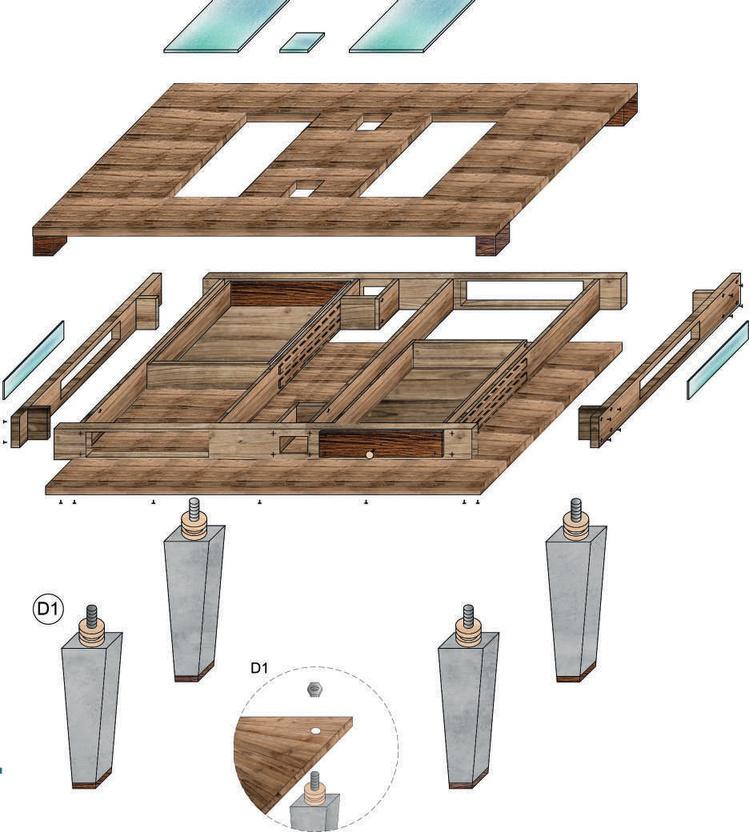 D1

D1