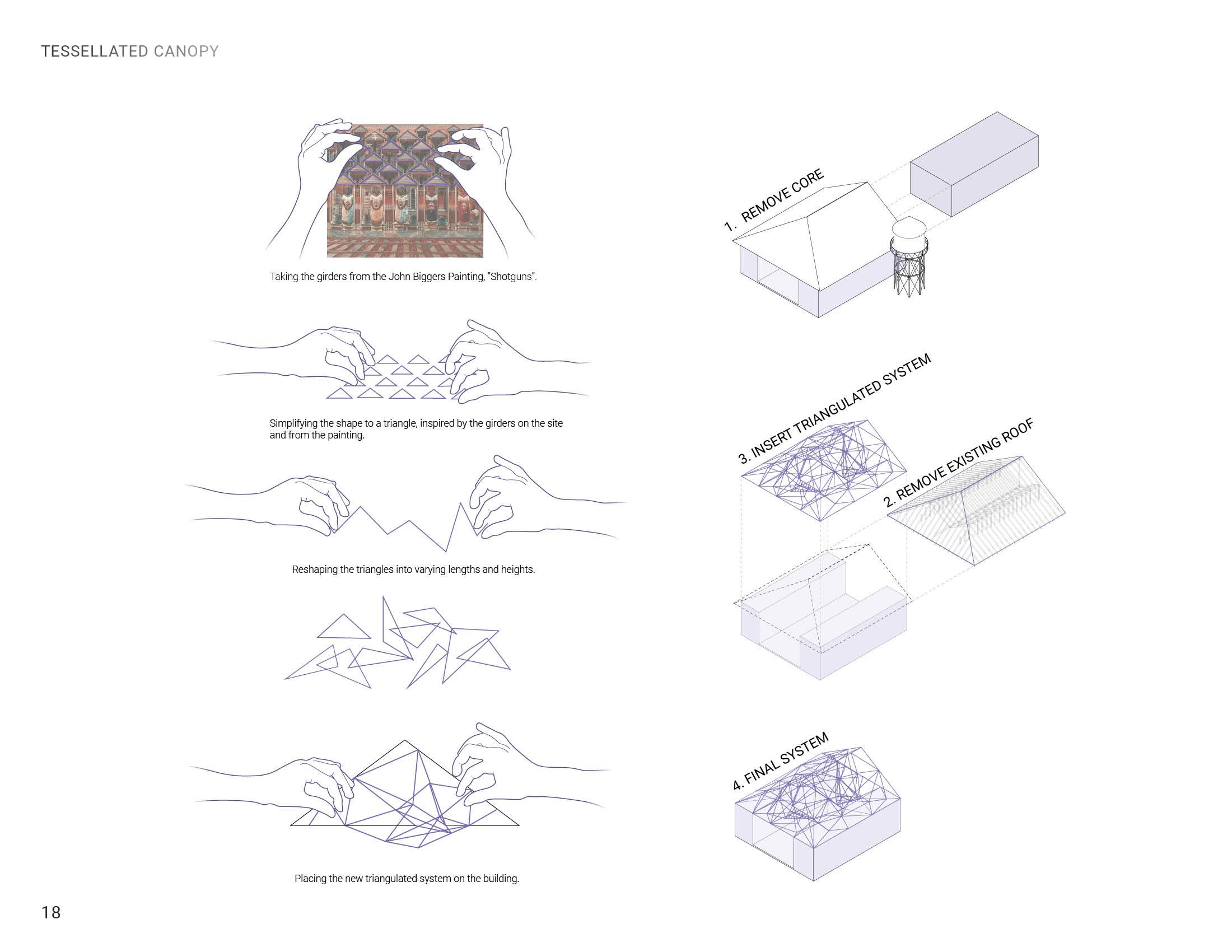 TESSELLATED CANOPY

Taking the girders from the John Biggers Painting, "Shotguns".

Simplifying the shape to a triangle, inspired by the girders on the site and from the painting.

Reshaping the triangles into varying lengths and heights.

Placing the new triangulated system on the building.

1. REMOVE CORE

3. INSERT TRIANGULATED SYSTEM

2. REMOVE EXISTING ROOF

4. FINAL SYSTEM

18