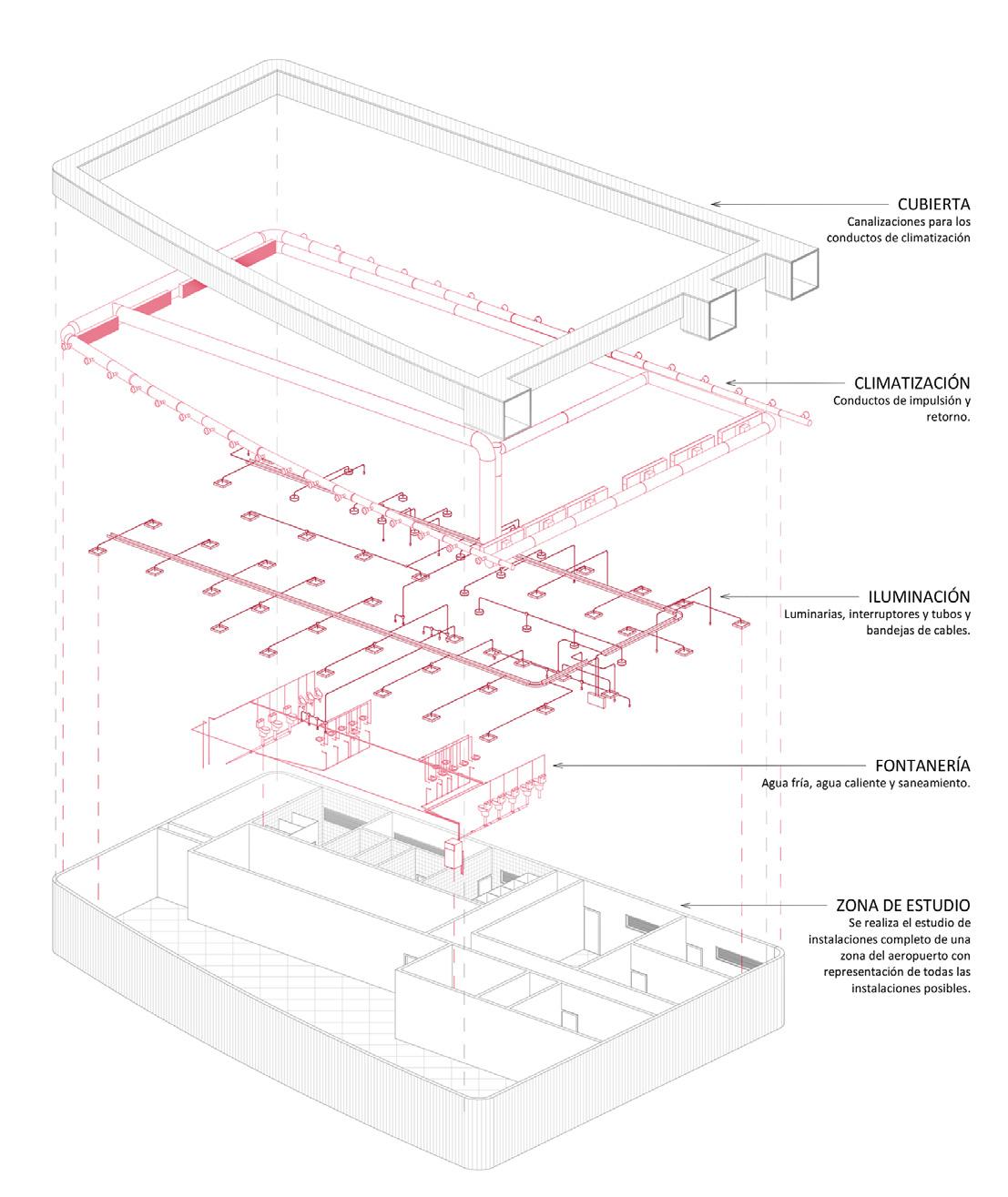 CUBIERTA
Canalizaciones para los conductos de climatización

CLIMATIZACIÓN
Conductos de impulsión y retorno.

ILUMINACIÓN
Luminarias, interruptores y tubos y bandejas de cables.

FONTANERÍA
Agua fría, agua caliente y saneamiento.

ZONA DE ESTUDIO
Se realiza el estudio de instalaciones completo de una zona del aeropuerto con representación de todas las instalaciones posibles.