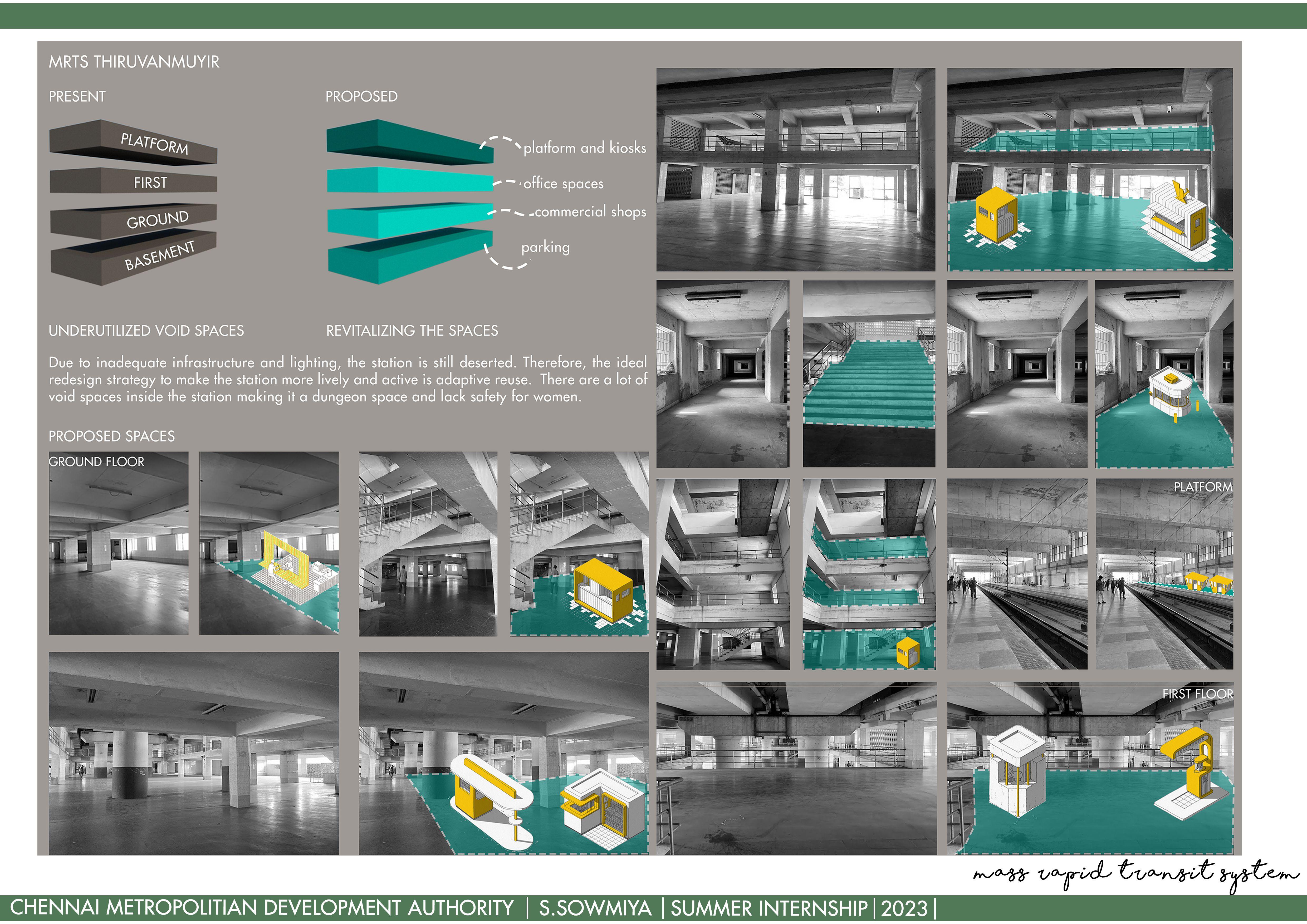 MRTS THIRUVANMUYIR

PRESENT

PLATFORM
FIRST
GROUND
BASEMENT

PROPOSED

platform and kiosks
office spaces
commercial shops
parking

UNDERUTILIZED VOID SPACES

REVITALIZING THE SPACES

Due to inadequate infrastructure and lighting, the station is still deserted. Therefore, the ideal redesign strategy to make the station more lively and active is adaptive reuse. There are a lot of void spaces inside the station making it a dungeon space and lack safety for women.

PROPOSED SPACES

GROUND FLOOR

PLATFORM

FIRST FLOOR

mass rapid transit system

CHENNAI METROPOLITIAN DEVELOPMENT AUTHORITY | S.SOWMIYA | SUMMER INTERNSHIP | 2023 |