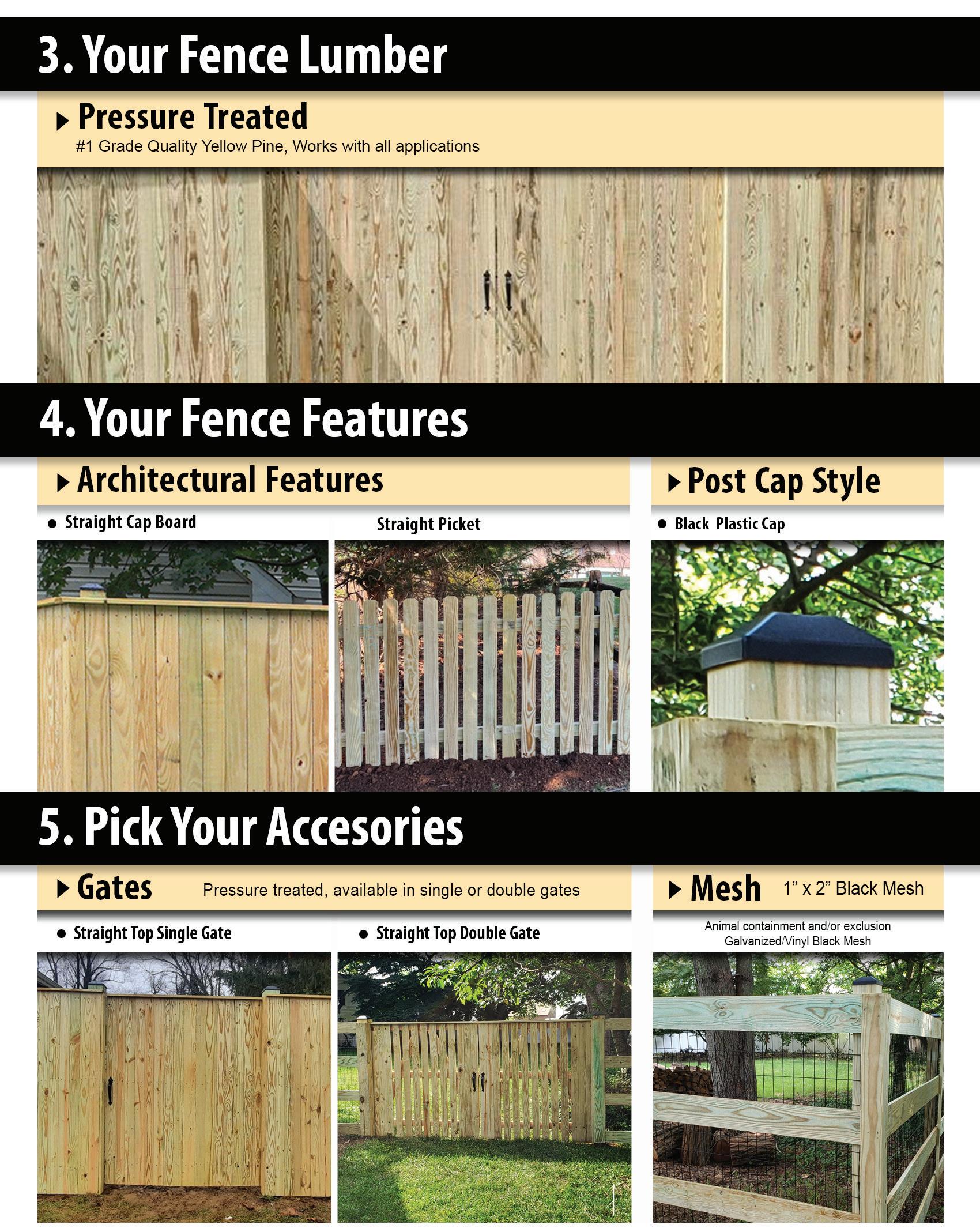 3. Your Fence Lumber

Pressure Treated
#1 Grade Quality Yellow Pine, Works with all applications

4. Your Fence Features

Architectural Features

• Straight Cap Board

Straight Picket

Post Cap Style

• Black Plastic Cap

5. Pick Your Accesories

Gates Pressure treated, available in single or double gates

• Straight Top Single Gate

• Straight Top Double Gate

Mesh 1" x 2" Black Mesh

Animal containment and/or exclusion
Galvanized/Vinyl Black Mesh