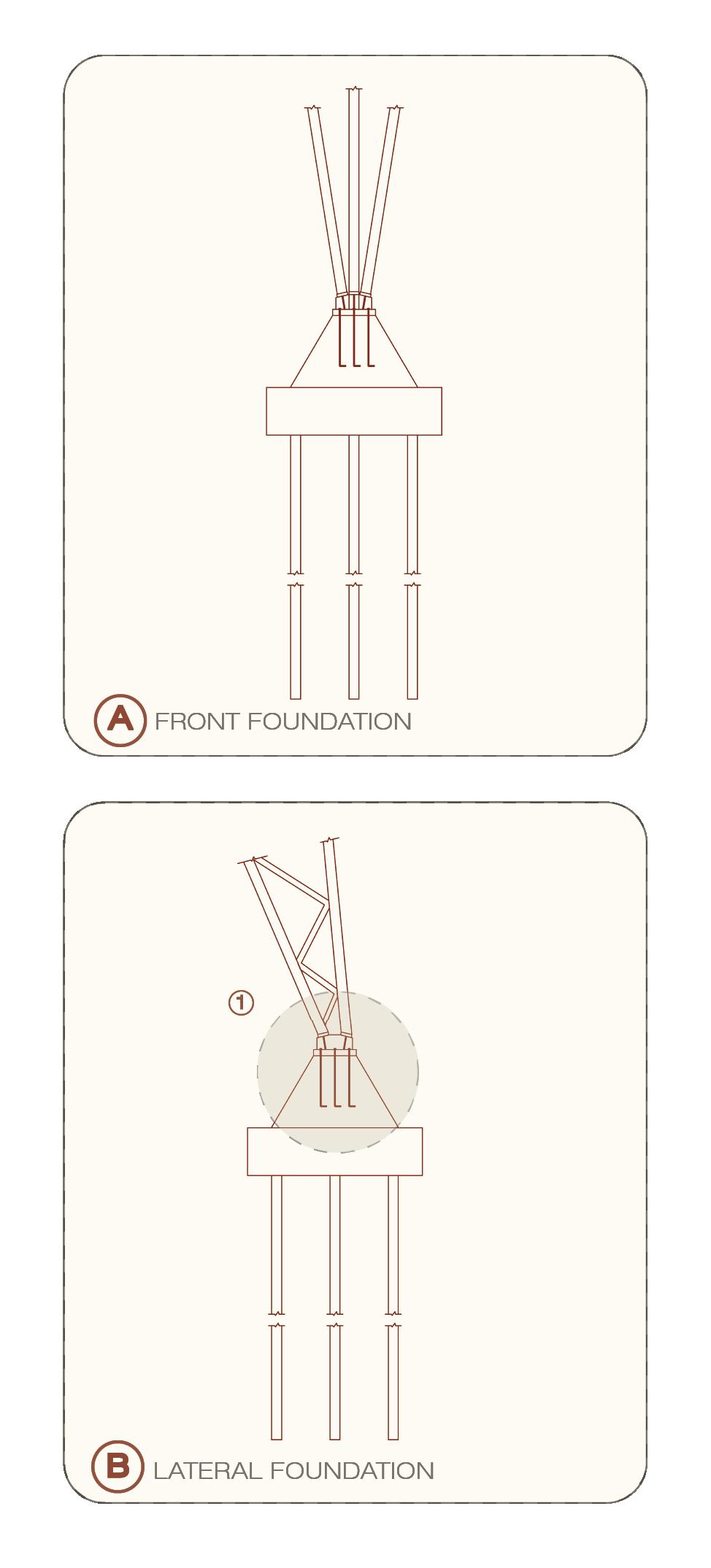 A FRONT FOUNDATION

1

B LATERAL FOUNDATION