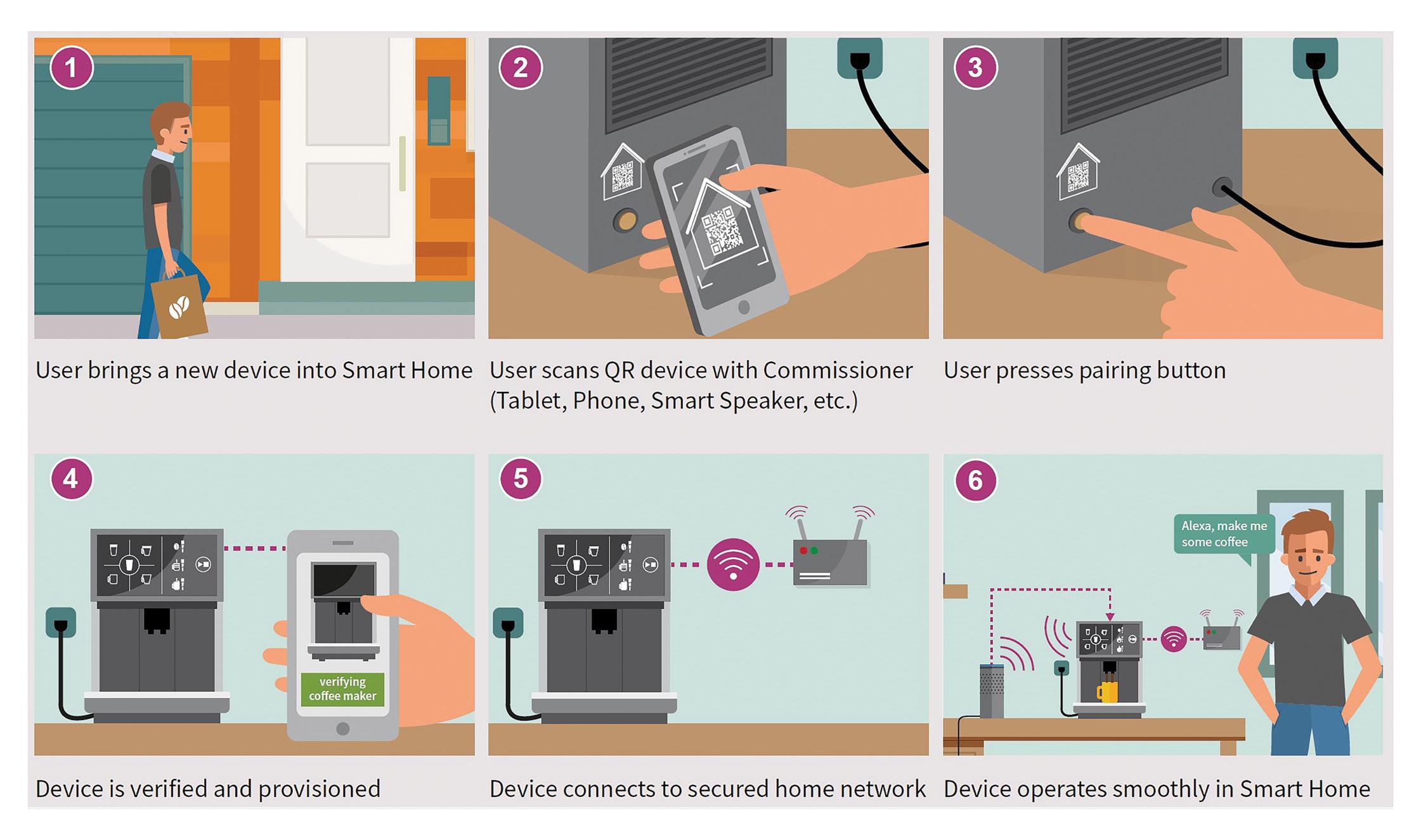 1

User brings a new device into Smart Home

2

User scans QR device with Commissioner (Tablet, Phone, Smart Speaker, etc.)

3

User presses pairing button

4

verifying coffee maker

Device is verified and provisioned

5

Device connects to secured home network

6

Alexa, make me some coffee

Device operates smoothly in Smart Home