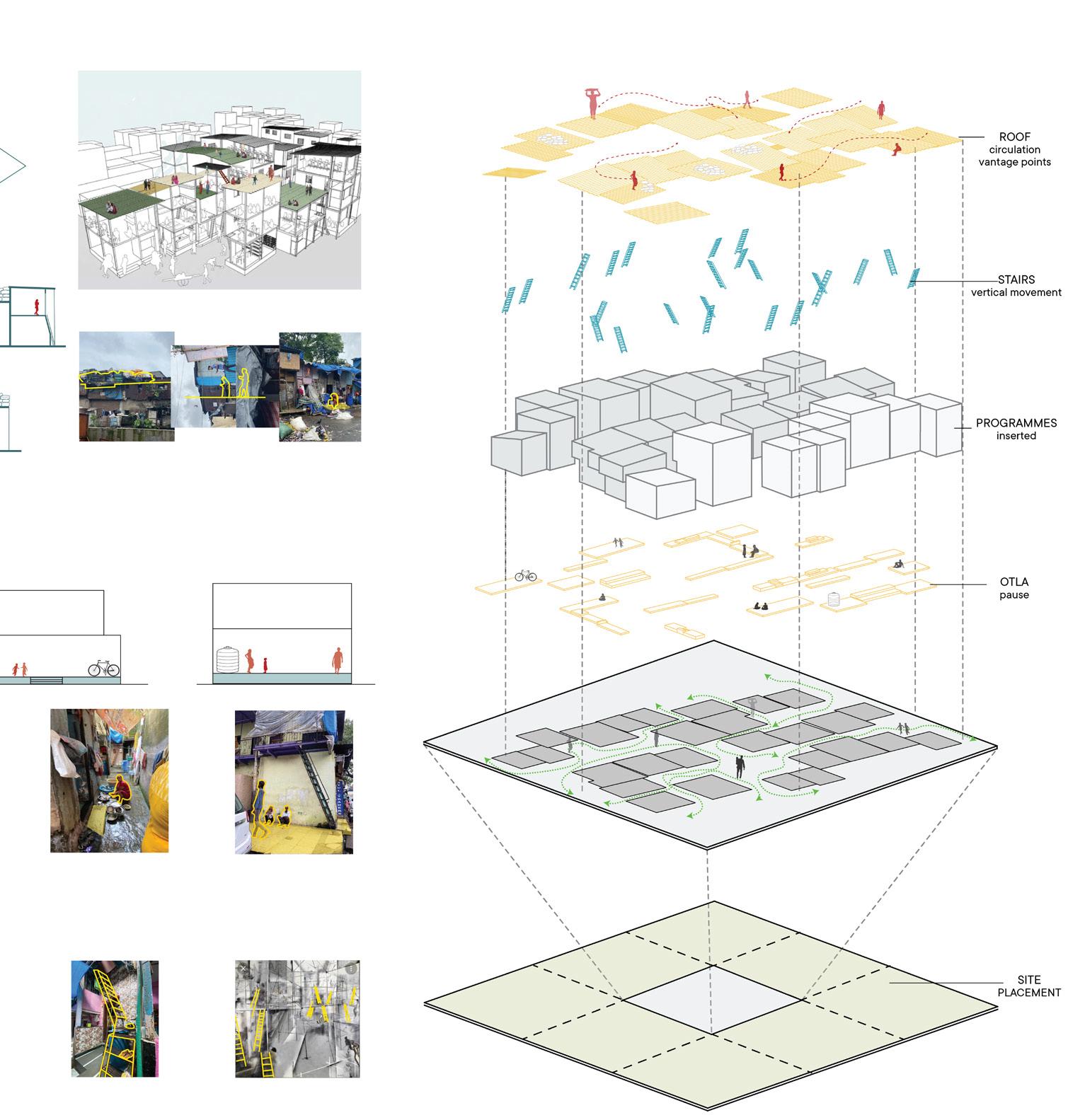 ROOF
circulation
vantage points

STAIRS
vertical movement

PROGRAMMES
inserted

OTLA
pause

SITE
PLACEMENT