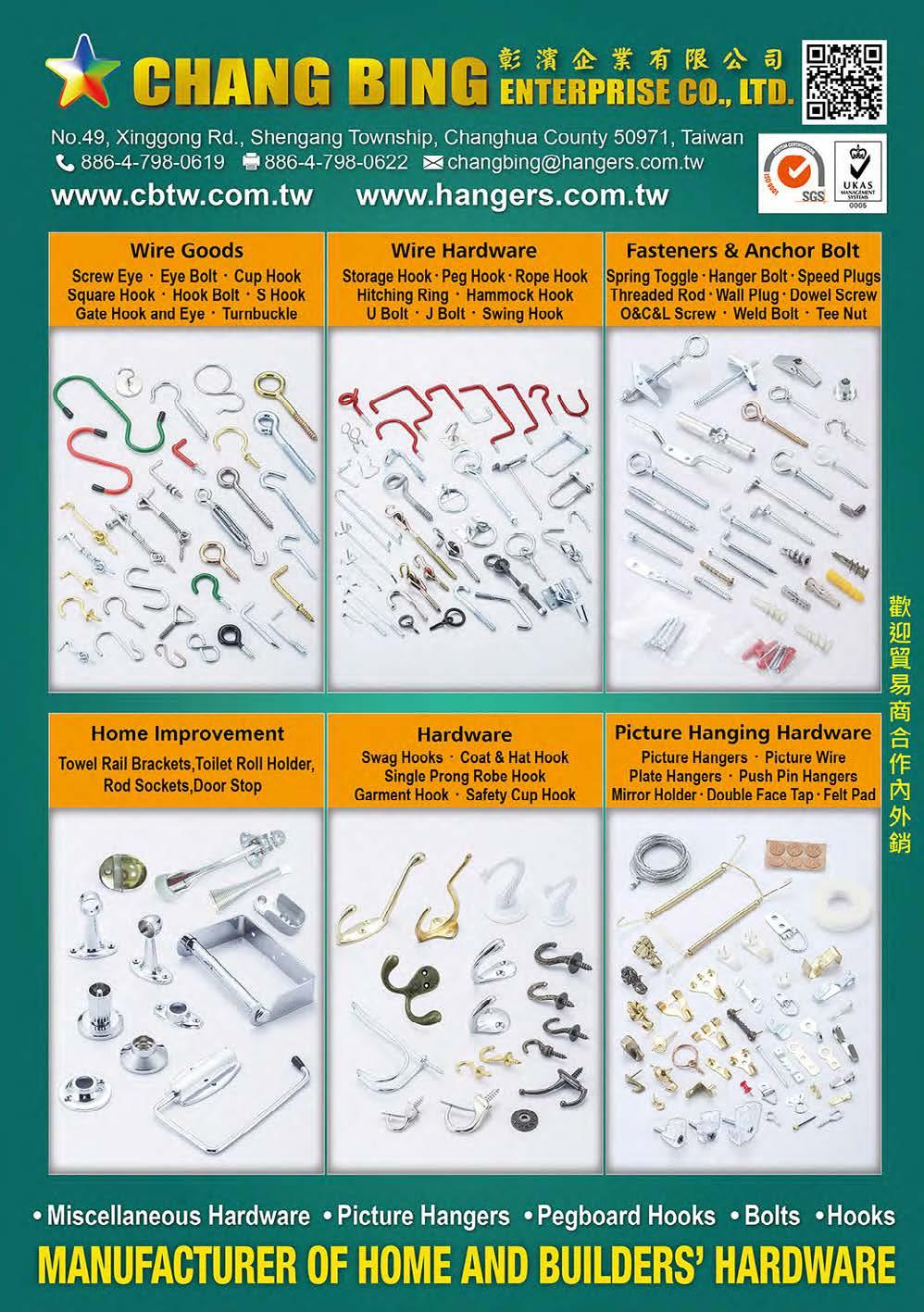 CHANG BING 彰濱企業有限公司 ENTERPRISE CO., LTD.

No.49, Xinggong Rd., Shengang Township, Changhua County 50971, Taiwan
886-4-798-0619 886-4-798-0622 changbing@hangers.com.tw

www.cbtw.com.tw www.hangers.com.tw

SGS UKAS MANAGEMENT SYSTEMS 0005

Wire Goods
Screw Eye · Eye Bolt · Cup Hook
Square Hook · Hook Bolt · S Hook
Gate Hook and Eye · Turnbuckle

Wire Hardware
Storage Hook · Peg Hook · Rope Hook
Hitching Ring · Hammock Hook
U Bolt · J Bolt · Swing Hook

Fasteners & Anchor Bolt
Spring Toggle · Hanger Bolt · Speed Plugs
Threaded Rod · Wall Plug · Dowel Screw
O&C&L Screw · Weld Bolt · Tee Nut

歡迎貿易商合作內外銷

Home Improvement
Towel Rail Brackets,Toilet Roll Holder, Rod Sockets,Door Stop

Hardware
Swag Hooks · Coat & Hat Hook
Single Prong Robe Hook
Garment Hook · Safety Cup Hook

Picture Hanging Hardware
Picture Hangers · Picture Wire
Plate Hangers · Push Pin Hangers
Mirror Holder · Double Face Tap · Felt Pad

• Miscellaneous Hardware • Picture Hangers • Pegboard Hooks • Bolts • Hooks

MANUFACTURER OF HOME AND BUILDERS' HARDWARE