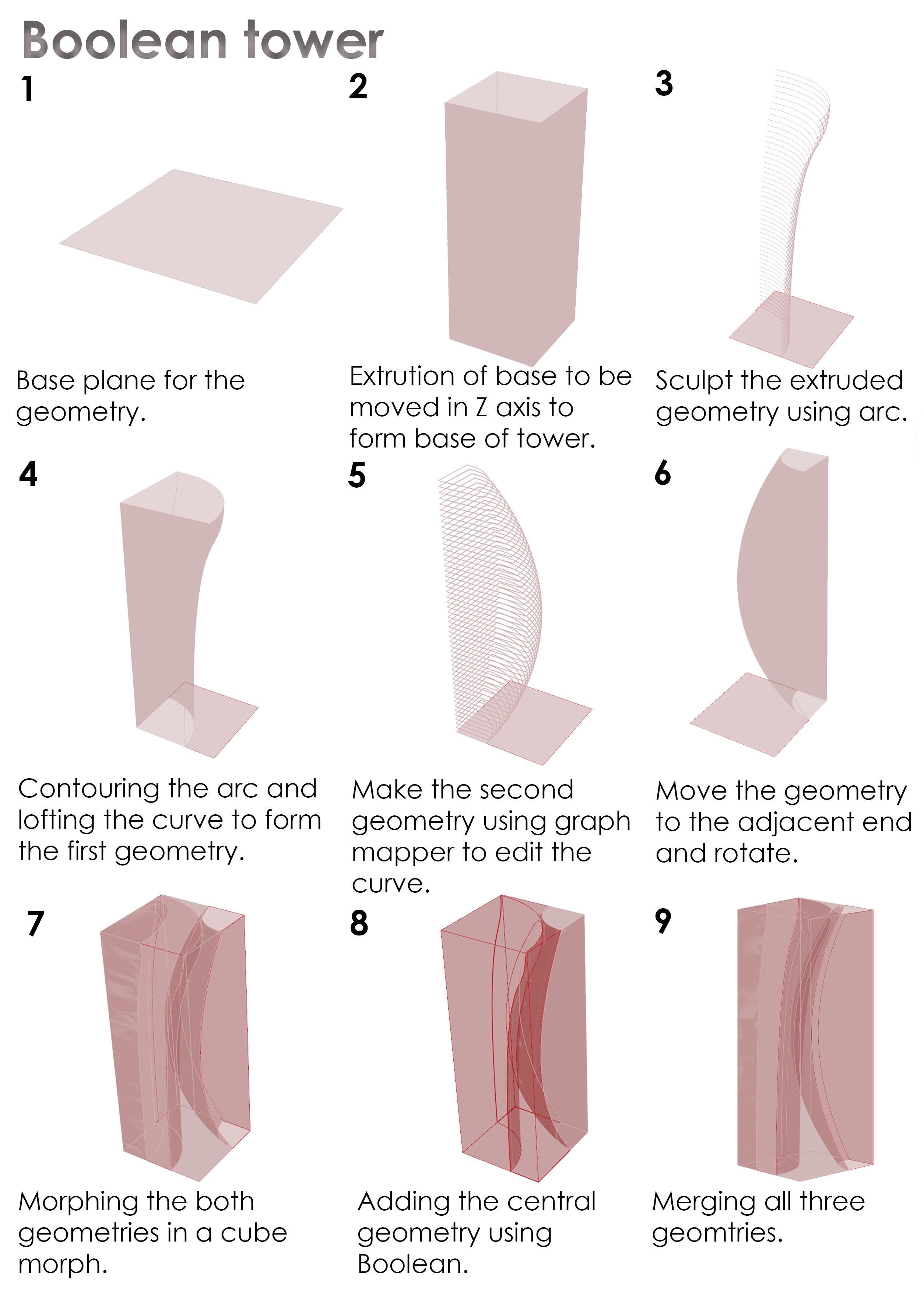 Boolean tower

1

Base plane for the geometry.

2

Extrution of base to be moved in Z axis to form base of tower.

3

Sculpt the extruded geometry using arc.

4

Contouring the arc and lofting the curve to form the first geometry.

5

Make the second geometry using graph mapper to edit the curve.

6

Move the geometry to the adjacent end and rotate.

7

Morphing the both geometries in a cube morph.

8

Adding the central geometry using Boolean.

9

Merging all three geomtries.