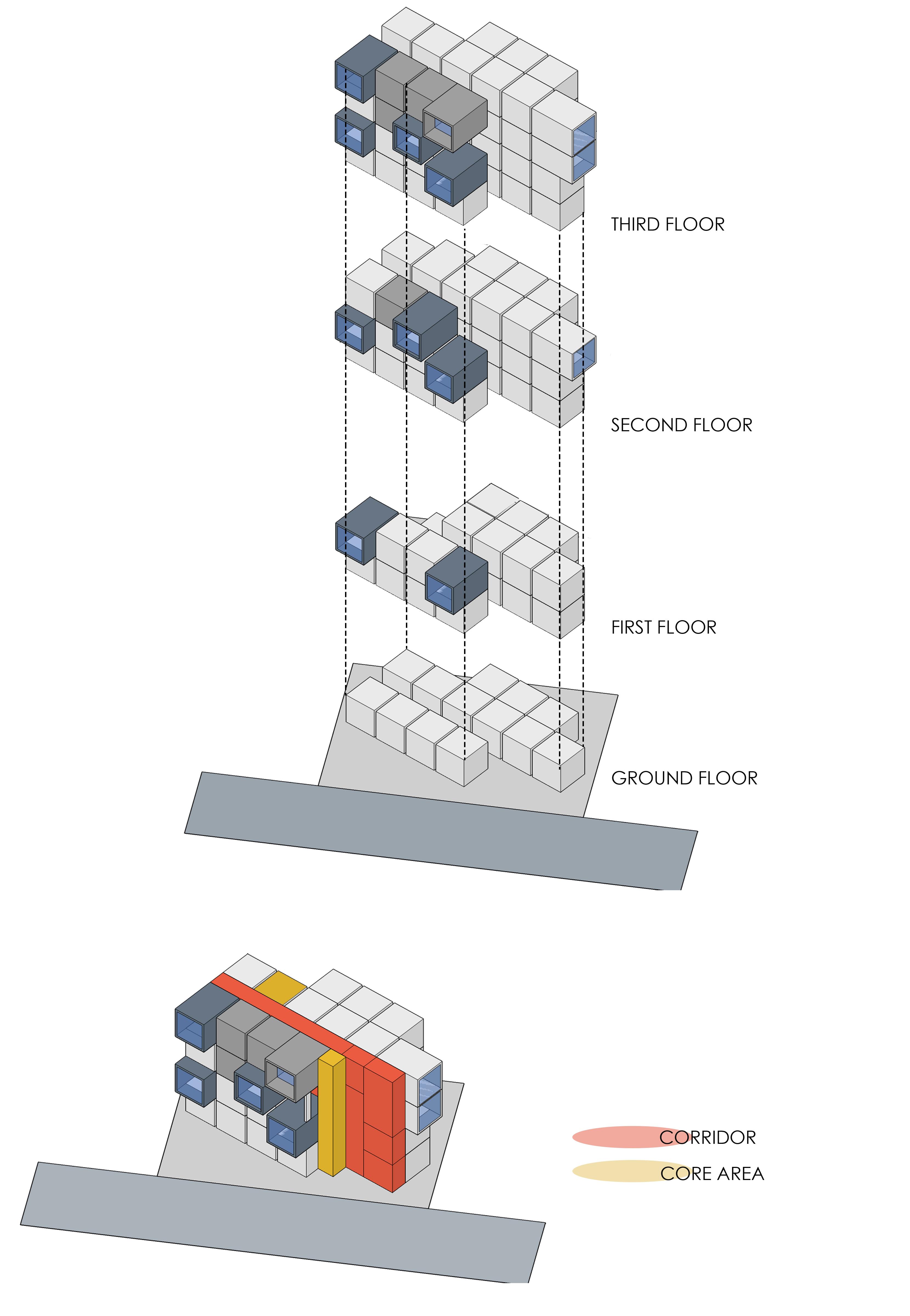 THIRD FLOOR

SECOND FLOOR

FIRST FLOOR

GROUND FLOOR

CORRIDOR

CORE AREA