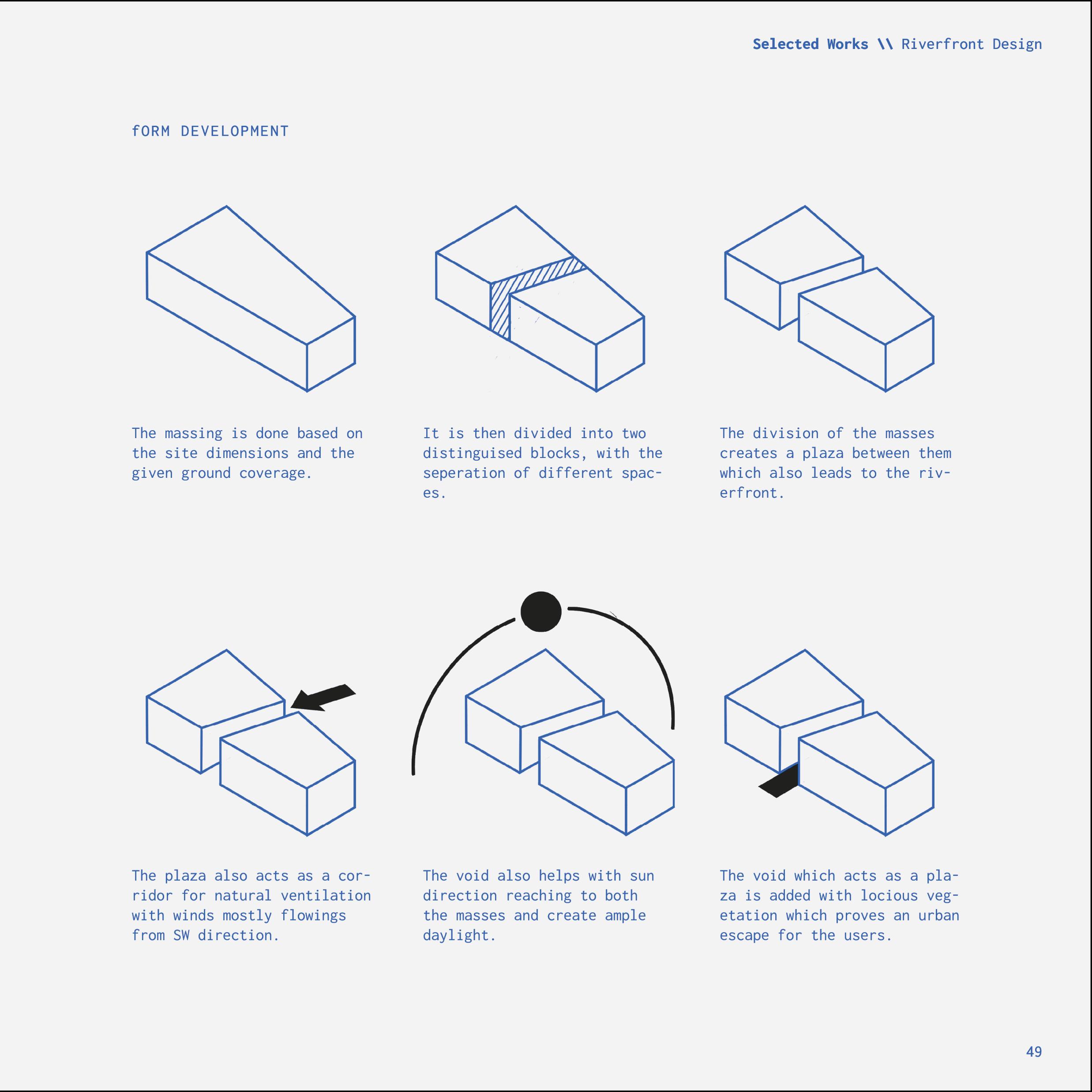 Selected Works \\ Riverfront Design

fORM DEVELOPMENT

The massing is done based on the site dimensions and the given ground coverage.

It is then divided into two distinguised blocks, with the seperation of different spaces.

The division of the masses creates a plaza between them which also leads to the riverfront.

The plaza also acts as a corridor for natural ventilation with winds mostly flowings from SW direction.

The void also helps with sun direction reaching to both the masses and create ample daylight.

The void which acts as a plaza is added with locious vegetation which proves an urban escape for the users.

49