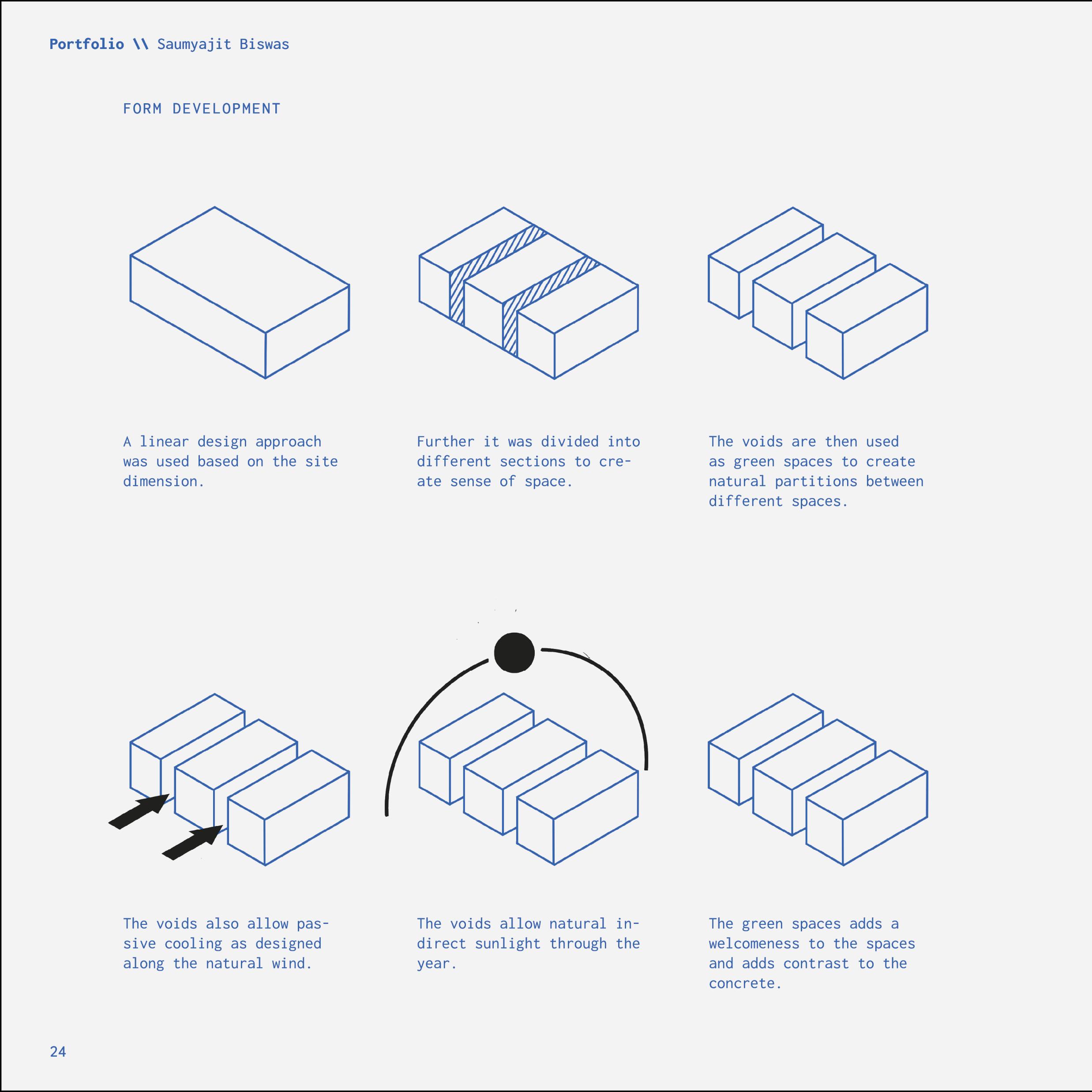 Portfolio \\ Saumyajit Biswas

FORM DEVELOPMENT

A linear design approach was used based on the site dimension.

Further it was divided into different sections to create sense of space.

The voids are then used as green spaces to create natural partitions between different spaces.

The voids also allow passive cooling as designed along the natural wind.

The voids allow natural indirect sunlight through the year.

The green spaces adds a welcomeness to the spaces and adds contrast to the concrete.

24