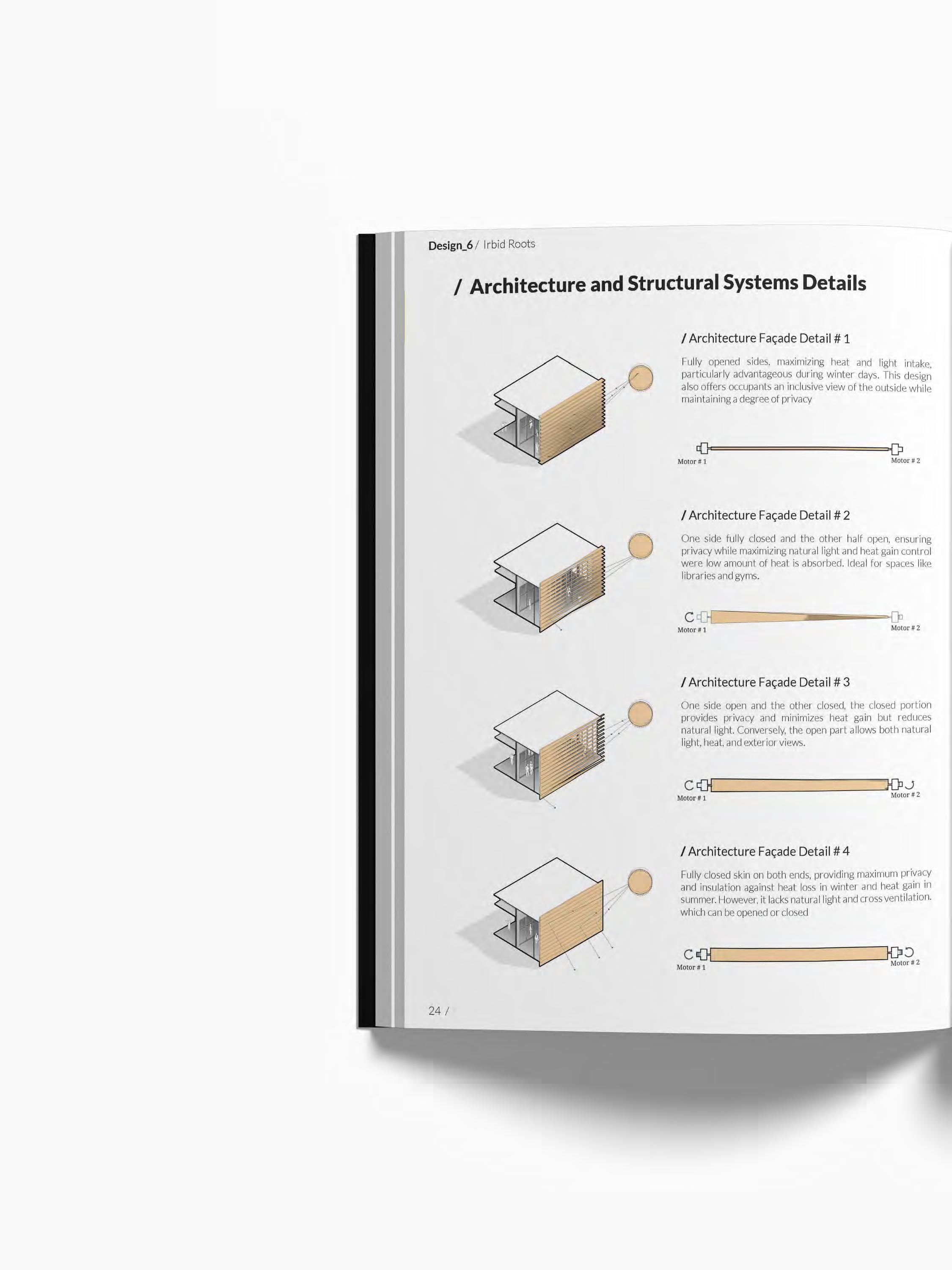 Design_6 / Irbid Roots

/ Architecture and Structural Systems Details

/ Architecture Façade Detail # 1

Fully opened sides, maximizing heat and light intake, particularly advantageous during winter days. This design also offers occupants an inclusive view of the outside while maintaining a degree of privacy

Motor # 1

Motor # 2

/ Architecture Façade Detail # 2

One side fully closed and the other half open, ensuring privacy while maximizing natural light and heat gain control were low amount of heat is absorbed. Ideal for spaces like libraries and gyms.

Motor # 1

Motor # 2

/ Architecture Façade Detail # 3

One side open and the other closed, the closed portion provides privacy and minimizes heat gain but reduces natural light. Conversely, the open part allows both natural light, heat, and exterior views.

Motor # 1

Motor # 2

/ Architecture Façade Detail # 4

Fully closed skin on both ends, providing maximum privacy and insulation against heat loss in winter and heat gain in summer. However, it lacks natural light and cross ventilation. which can be opened or closed

Motor # 1

Motor # 2

24 /