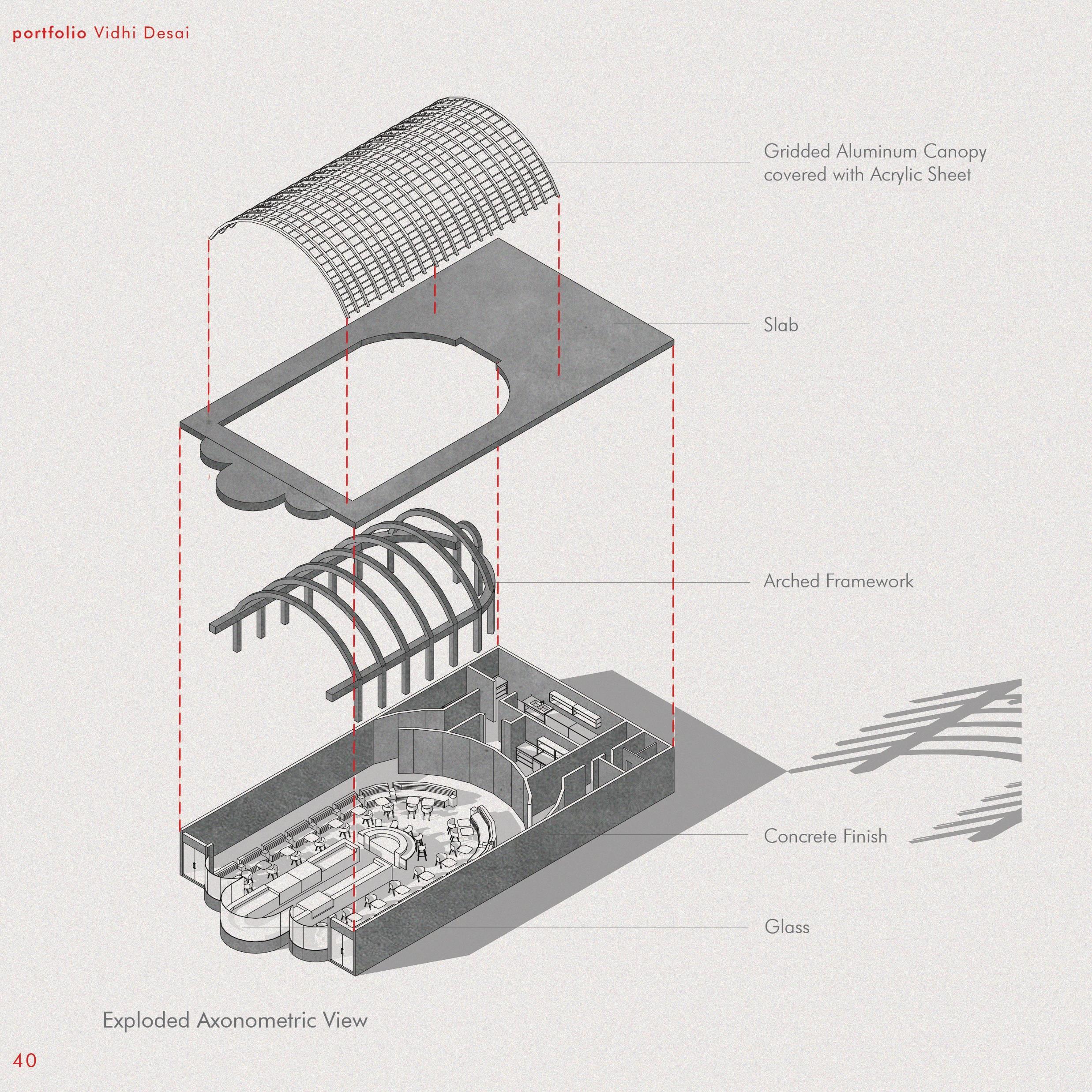 portfolio Vidhi Desai

Gridded Aluminum Canopy covered with Acrylic Sheet

Slab

Arched Framework

Concrete Finish

Glass

Exploded Axonometric View

40