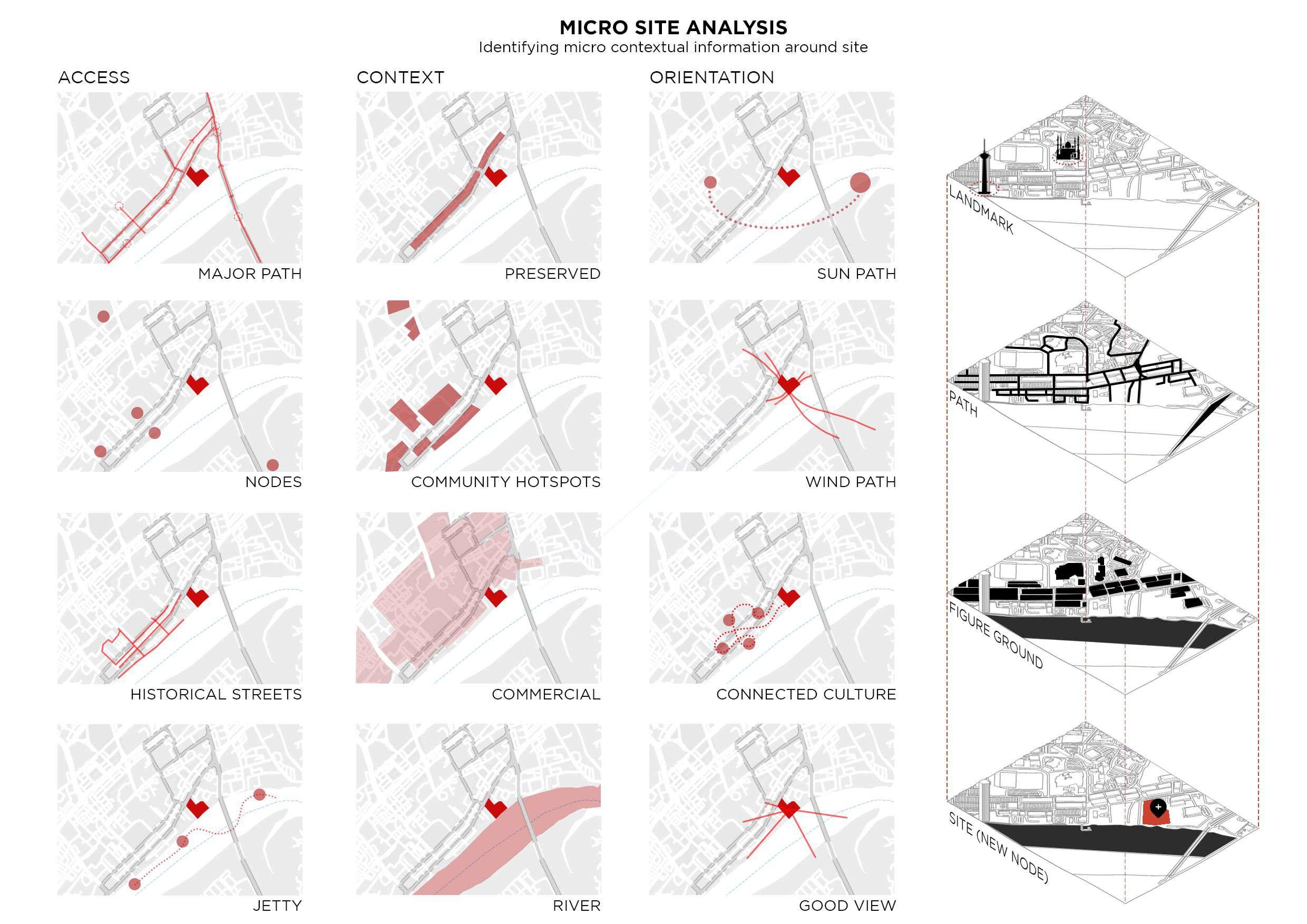 MICRO SITE ANALYSIS
Identifying micro contextual information around site

ACCESS

MAJOR PATH

NODES

HISTORICAL STREETS

JETTY

CONTEXT

PRESERVED

COMMUNITY HOTSPOTS

COMMERCIAL

RIVER

ORIENTATION

SUN PATH

WIND PATH

CONNECTED CULTURE

GOOD VIEW

LANDMARK

PATH

FIGURE GROUND

SITE (NEW NODE)