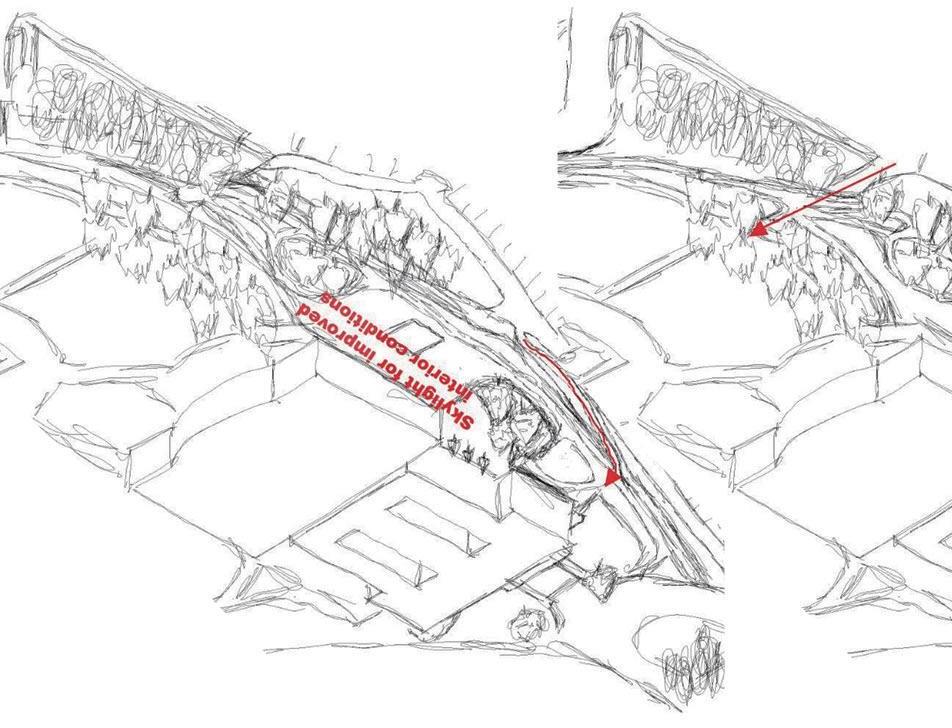 Skylight for improved interior conditions