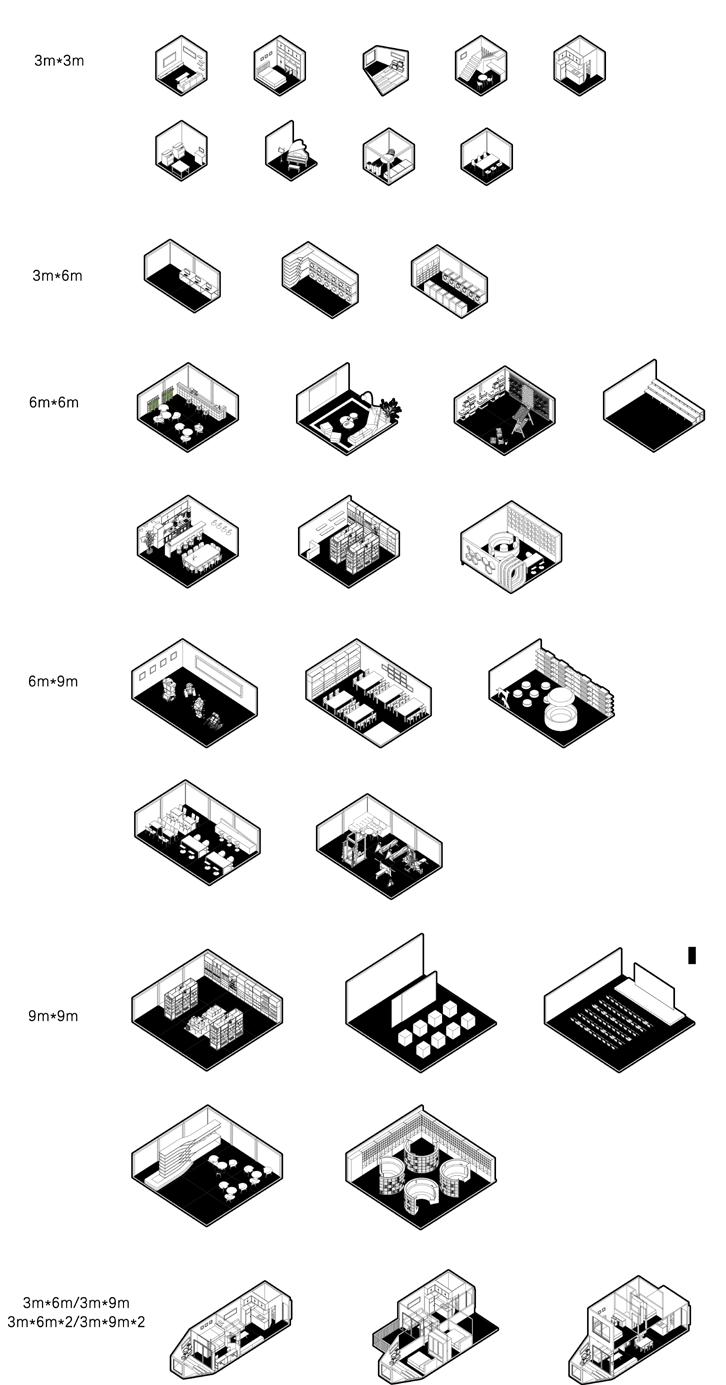 3m*3m

3m*6m

6m*6m

6m*9m

9m*9m

3m*6m/3m*9m
3m*6m*2/3m*9m*2