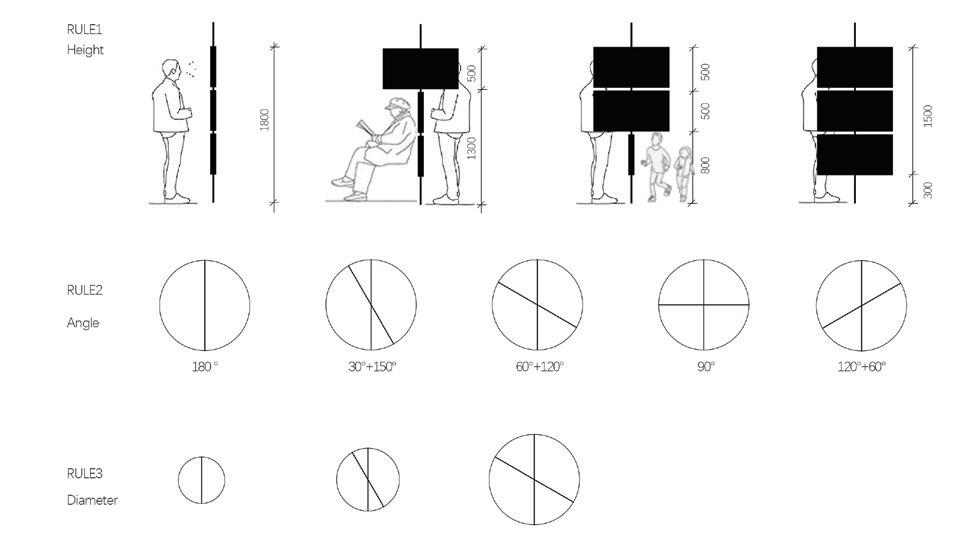 RULE1
Height

1800

500
1300

500
500
800

1500
300

RULE2
Angle

180°

30°+150°

60°+120°

90°

120°+60°

RULE3
Diameter