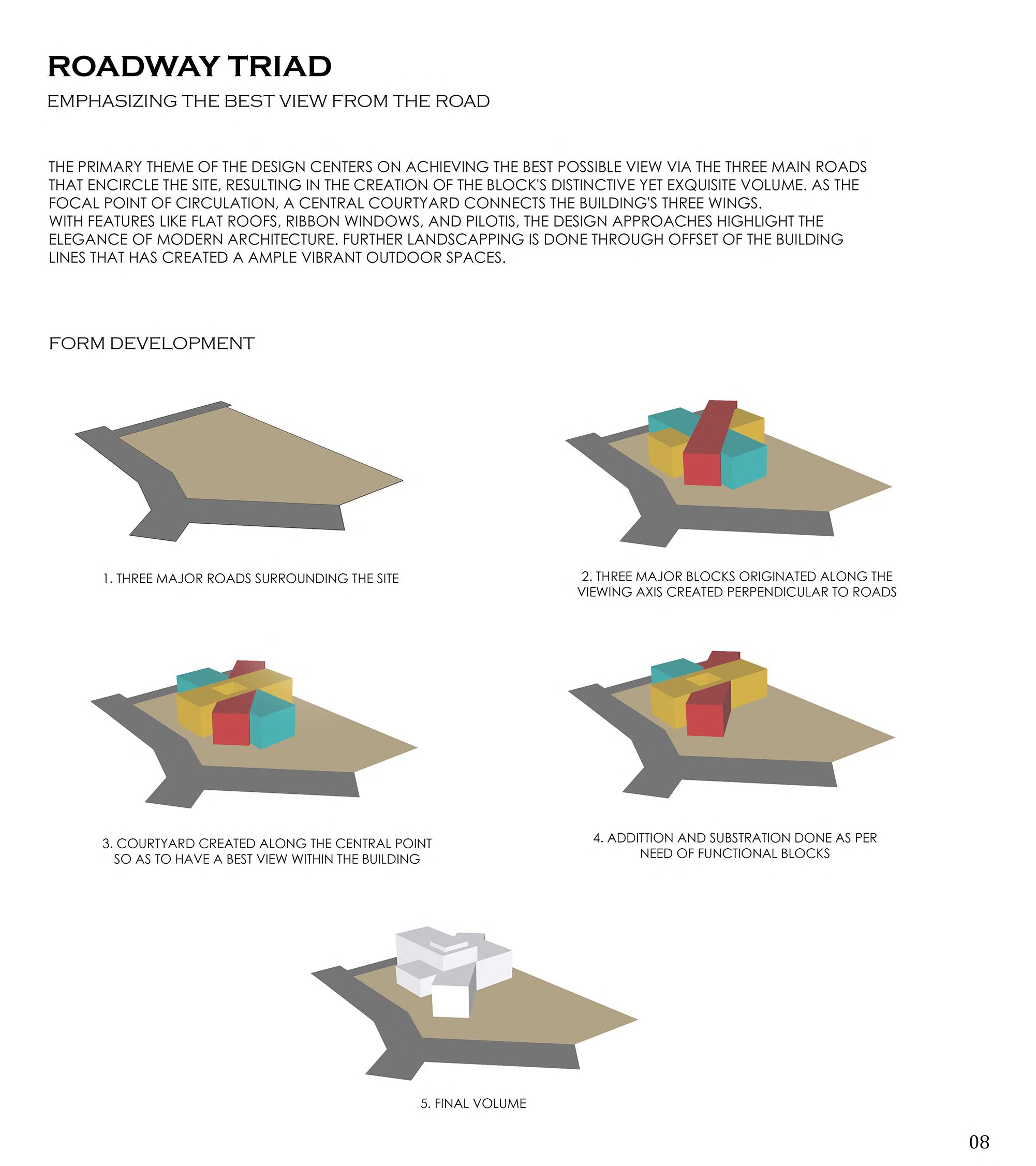 ROADWAY TRIAD

EMPHASIZING THE BEST VIEW FROM THE ROAD

THE PRIMARY THEME OF THE DESIGN CENTERS ON ACHIEVING THE BEST POSSIBLE VIEW VIA THE THREE MAIN ROADS THAT ENCIRCLE THE SITE, RESULTING IN THE CREATION OF THE BLOCK'S DISTINCTIVE YET EXQUISITE VOLUME. AS THE FOCAL POINT OF CIRCULATION, A CENTRAL COURTYARD CONNECTS THE BUILDING'S THREE WINGS.
WITH FEATURES LIKE FLAT ROOFS, RIBBON WINDOWS, AND PILOTIS, THE DESIGN APPROACHES HIGHLIGHT THE ELEGANCE OF MODERN ARCHITECTURE. FURTHER LANDSCAPPING IS DONE THROUGH OFFSET OF THE BUILDING LINES THAT HAS CREATED A AMPLE VIBRANT OUTDOOR SPACES.

FORM DEVELOPMENT

1. THREE MAJOR ROADS SURROUNDING THE SITE

2. THREE MAJOR BLOCKS ORIGINATED ALONG THE VIEWING AXIS CREATED PERPENDICULAR TO ROADS

3. COURTYARD CREATED ALONG THE CENTRAL POINT SO AS TO HAVE A BEST VIEW WITHIN THE BUILDING

4. ADDITTION AND SUBSTRATION DONE AS PER NEED OF FUNCTIONAL BLOCKS

5. FINAL VOLUME

08