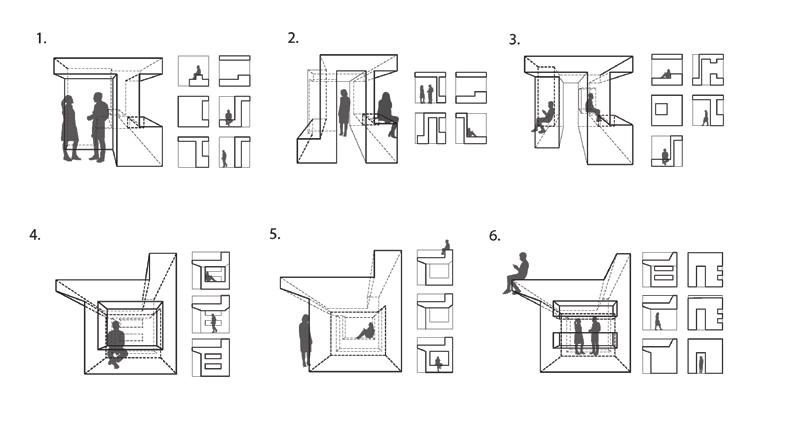 1.

2.

3.

4.

5.

6.