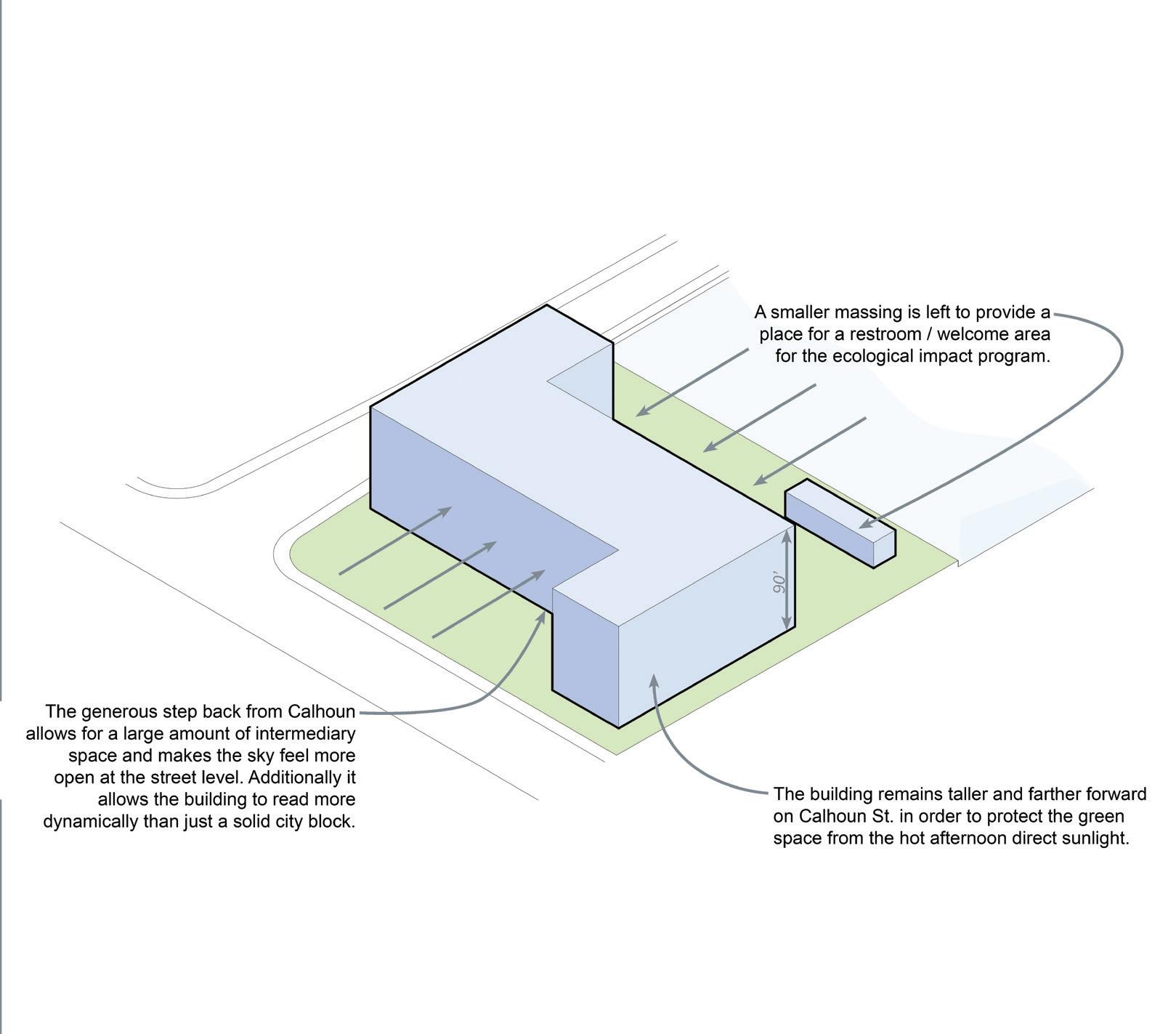 A smaller massing is left to provide a place for a restroom / welcome area for the ecological impact program.

90'

The generous step back from Calhoun allows for a large amount of intermediary space and makes the sky feel more open at the street level. Additionally it allows the building to read more dynamically than just a solid city block.

The building remains taller and farther forward on Calhoun St. in order to protect the green space from the hot afternoon direct sunlight.