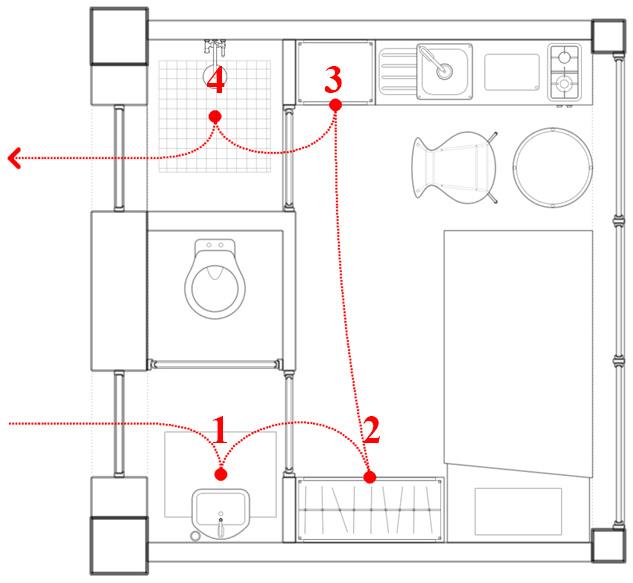 4
3
1
2