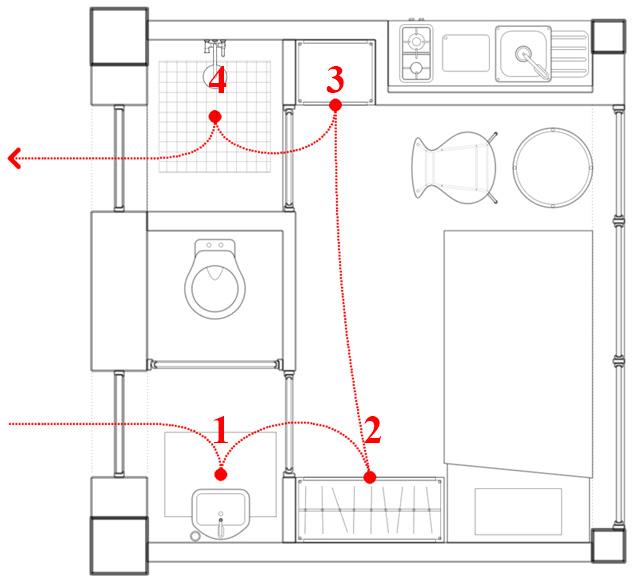 4
3
1
2