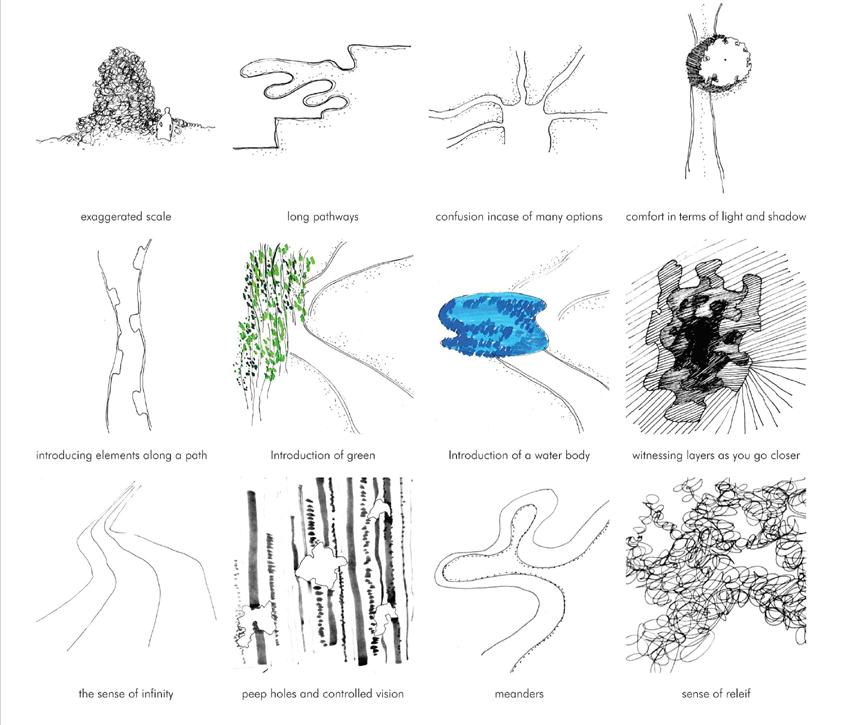 exaggerated scale

long pathways

confusion incase of many options

comfort in terms of light and shadow

introducing elements along a path

Introduction of green

Introduction of a water body

witnessing layers as you go closer

the sense of infinity

peep holes and controlled vision

meanders

sense of releif