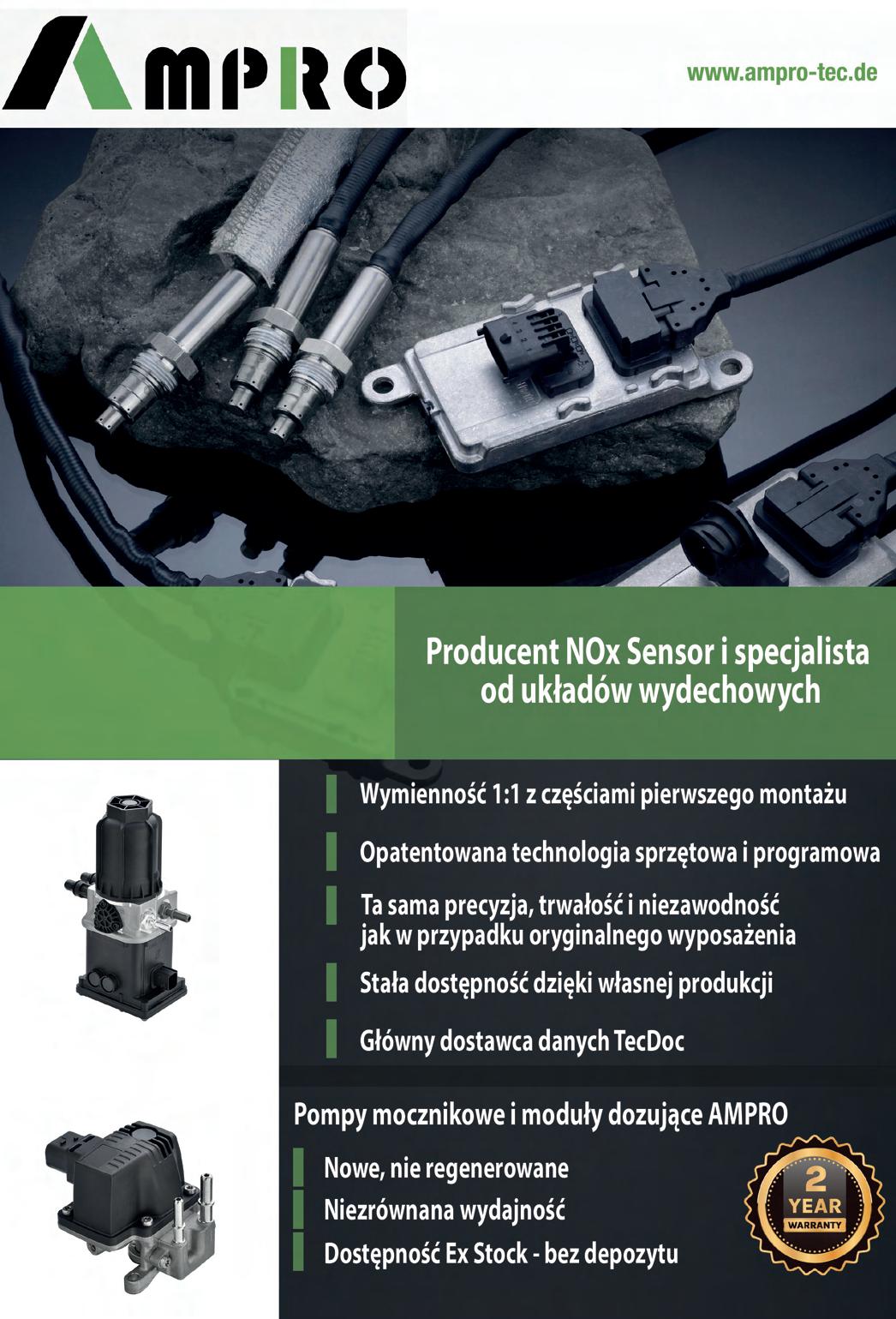 AMPRO

www.ampro-tec.de

Producent NOx Sensor i specjalista od układów wydechowych

Wymienność 1:1 z częściami pierwszego montażu

Opatentowana technologia sprzętowa i programowa

Ta sama precyzja, trwałość i niezawodność jak w przypadku oryginalnego wyposażenia

Stała dostępność dzięki własnej produkcji

Główny dostawca danych TecDoc

Pompy mocznikowe i moduły dozujące AMPRO

Nowe, nie regenerowane

Niezrównana wydajność

Dostępność Ex Stock - bez depozytu

2 YEAR WARRANTY