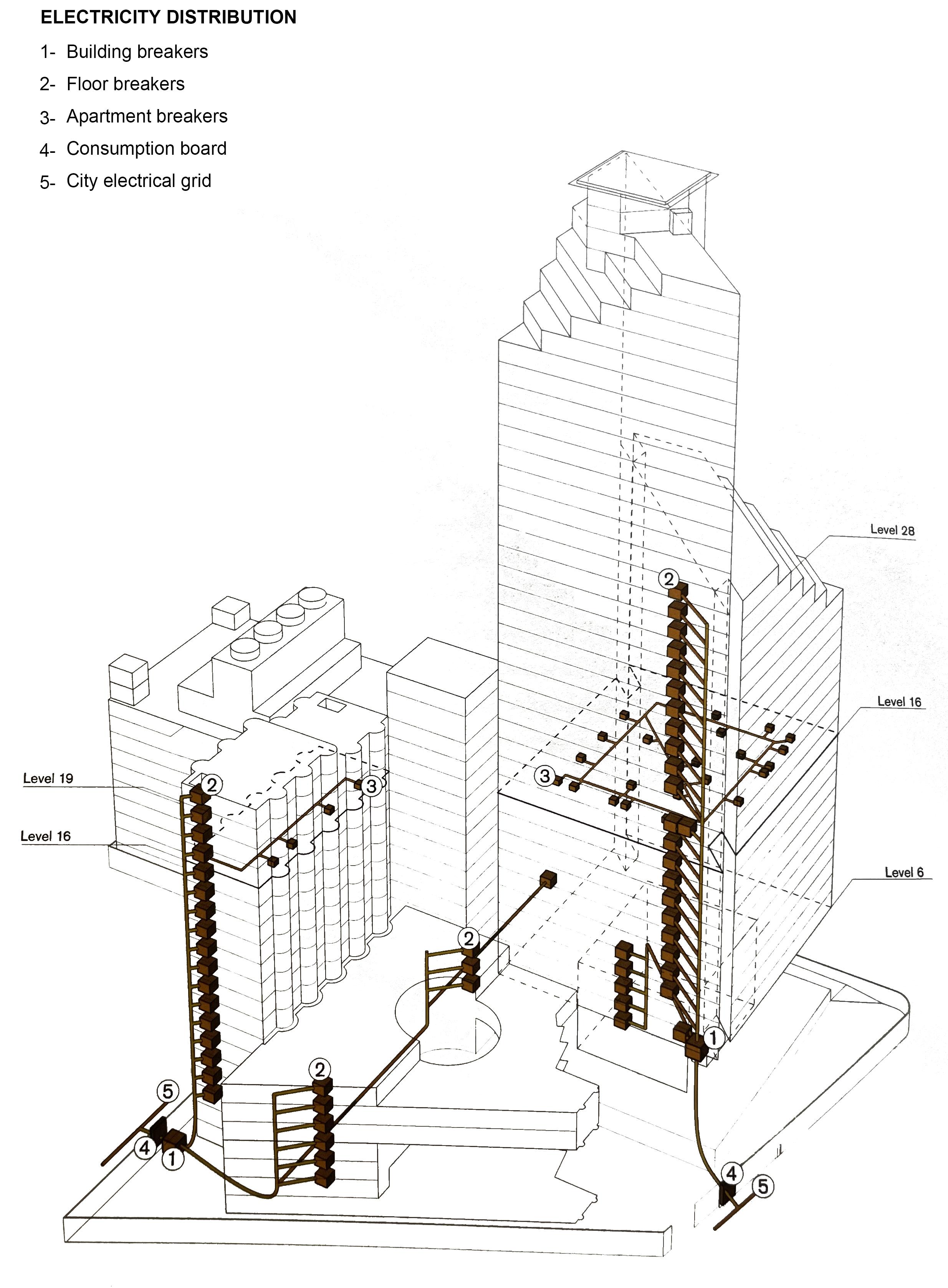 ELECTRICITY DISTRIBUTION

1- Building breakers
2- Floor breakers
3- Apartment breakers
4- Consumption board
5- City electrical grid

Level 28

2

Level 16

3

Level 19

2

3

Level 16

Level 6

2

1

2

5

4

1

4

5